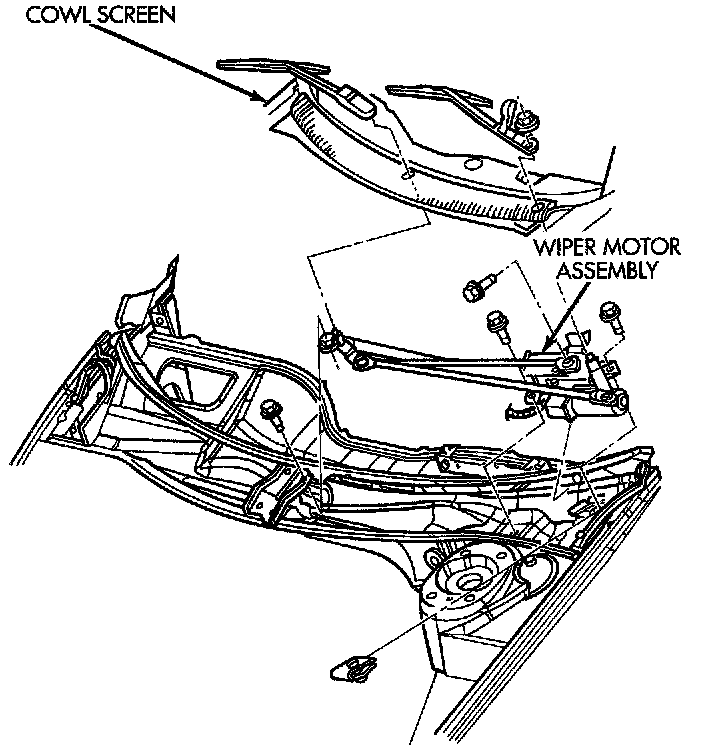 COWL SCREEN

WIPER MOTOR ASSEMBLY