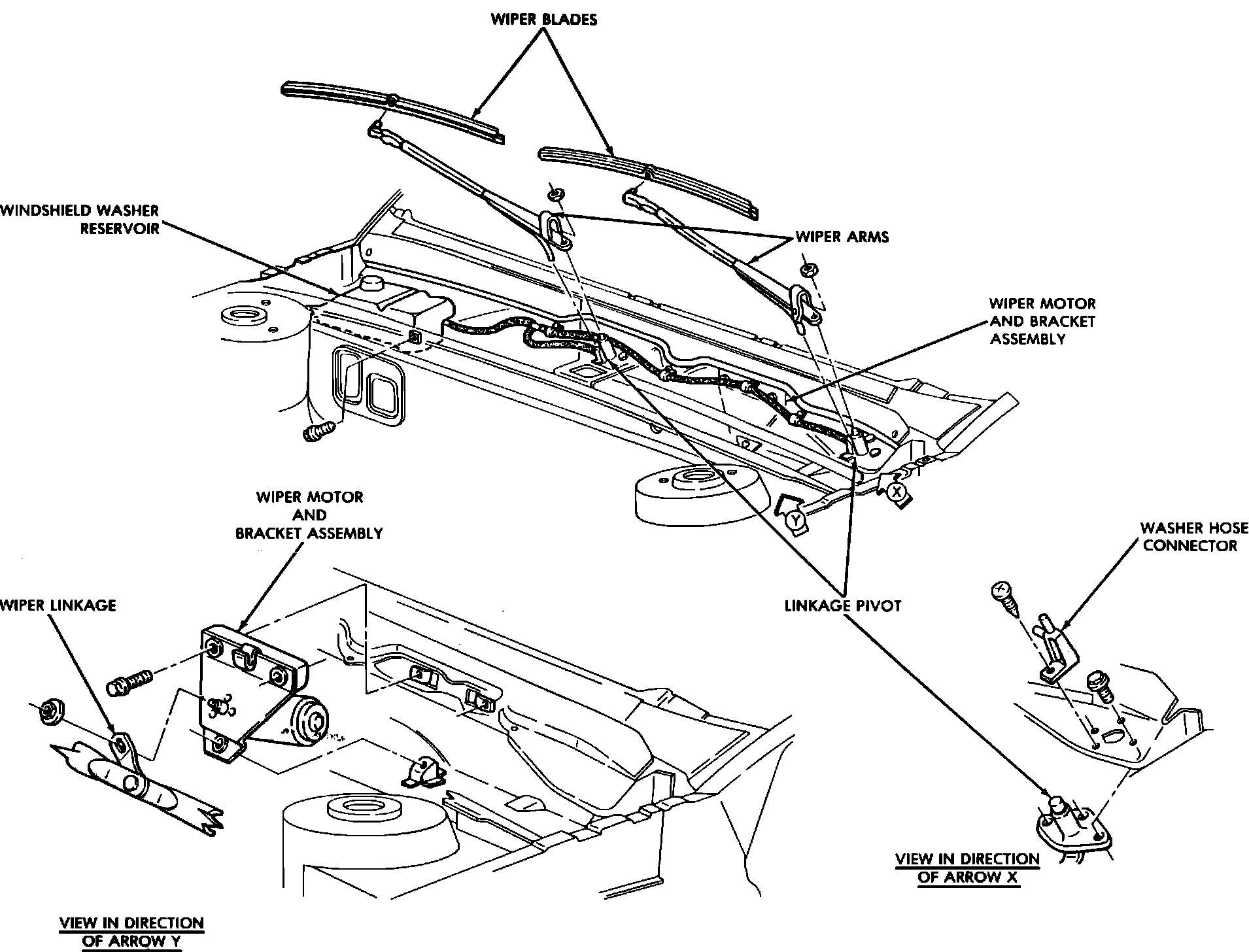 WIPER BLADES

WINDSHIELD WASHER RESERVOIR

WIPER ARMS

WIPER MOTOR AND BRACKET ASSEMBLY

X

Y

WIPER MOTOR AND BRACKET ASSEMBLY

WASHER HOSE CONNECTOR

WIPER LINKAGE

LINKAGE PIVOT

VIEW IN DIRECTION OF ARROW X

VIEW IN DIRECTION OF ARROW Y