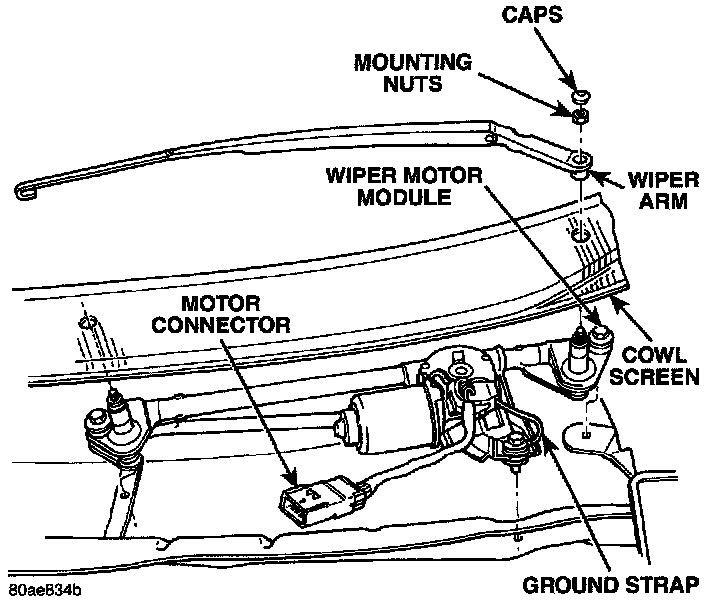 CAPS

MOUNTING NUTS

WIPER MOTOR MODULE

WIPER ARM

MOTOR CONNECTOR

COWL SCREEN

GROUND STRAP

80ae834b