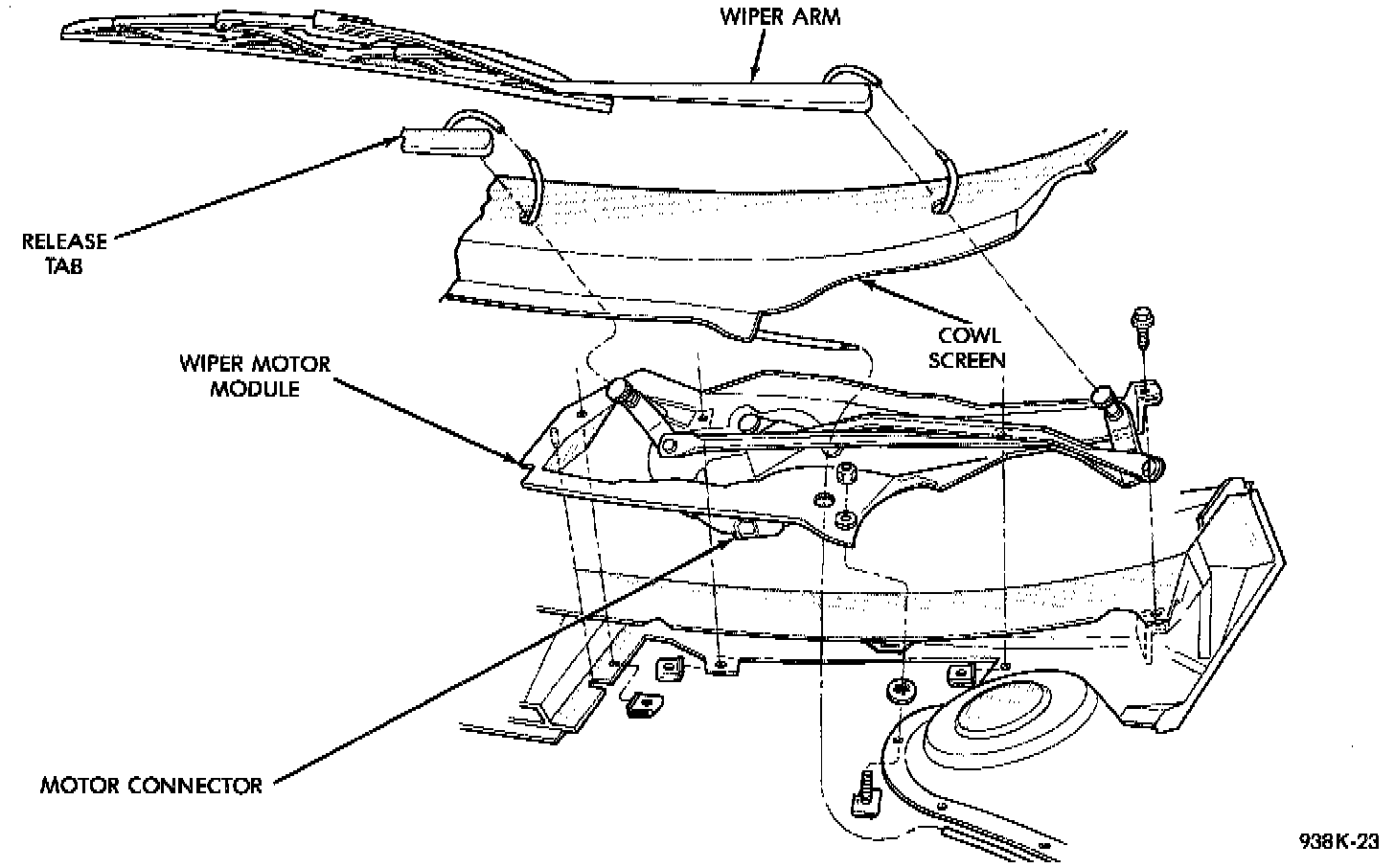 WIPER ARM

RELEASE TAB

COWL SCREEN

WIPER MOTOR MODULE

MOTOR CONNECTOR

938K-23