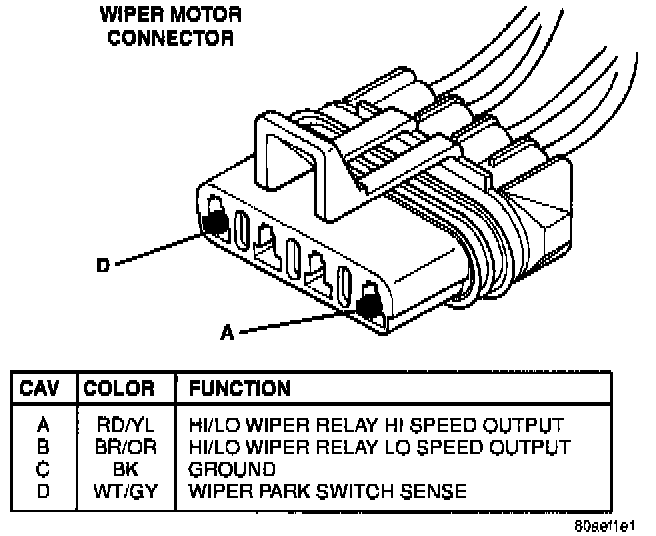 WIPER MOTOR CONNECTOR

D

A

| CAV | COLOR | FUNCTION |
|---|---|---|
| A | RD/YL | HI/LO WIPER RELAY HI SPEED OUTPUT |
| B | BR/OR | HI/LO WIPER RELAY LO SPEED OUTPUT |
| C | BK | GROUND |
| D | WT/GY | WIPER PARK SWITCH SENSE |

80aef1e1