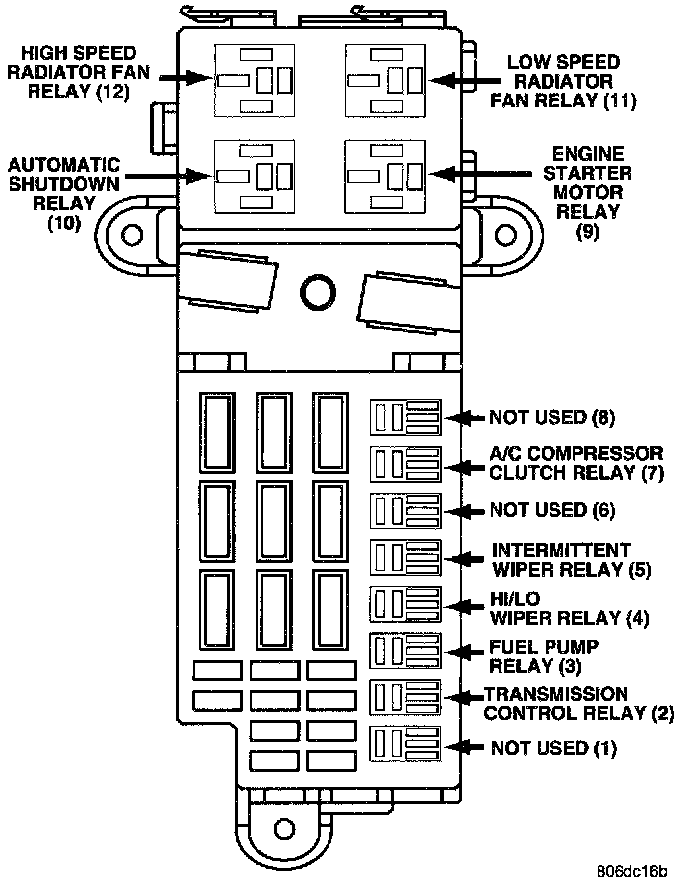 HIGH SPEED RADIATOR FAN RELAY (12)

LOW SPEED RADIATOR FAN RELAY (11)

AUTOMATIC SHUTDOWN RELAY (10)

ENGINE STARTER MOTOR RELAY (9)

NOT USED (8)

A/C COMPRESSOR CLUTCH RELAY (7)

NOT USED (6)

INTERMITTENT WIPER RELAY (5)

HI/LO WIPER RELAY (4)

FUEL PUMP RELAY (3)

TRANSMISSION CONTROL RELAY (2)

NOT USED (1)

806dc16b