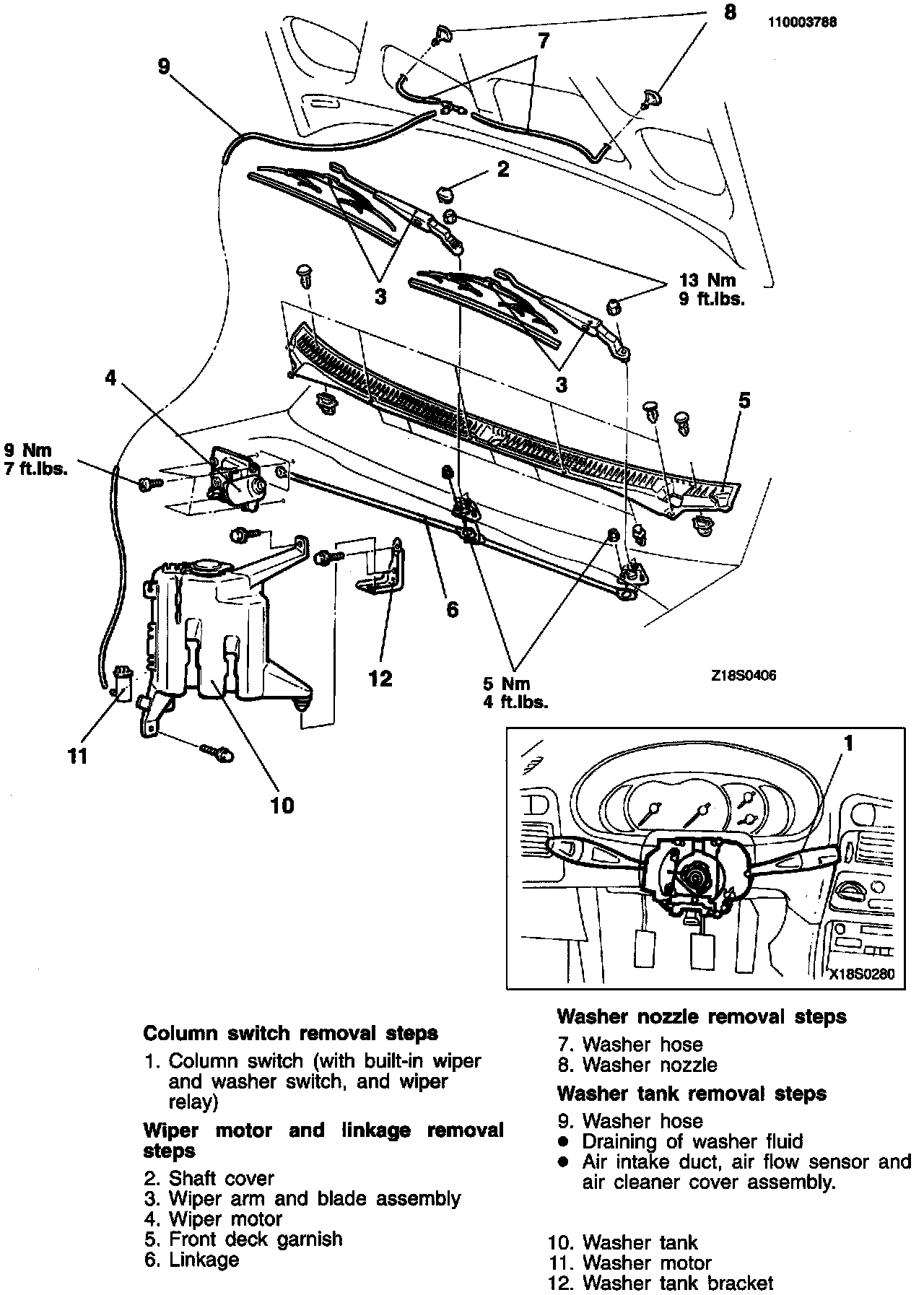 8

110003788

7

9

2

3

13 Nm
9 ft.lbs.

3

4

5

9 Nm
7 ft.lbs.

6

12

5 Nm
4 ft.lbs.

Z18S0406

11

10

1

X18S0280

Column switch removal steps

1. Column switch (with built-in wiper and washer switch, and wiper relay)

Wiper motor and linkage removal steps

2. Shaft cover
3. Wiper arm and blade assembly
4. Wiper motor
5. Front deck garnish
6. Linkage

Washer nozzle removal steps

7. Washer hose
8. Washer nozzle

Washer tank removal steps

9. Washer hose
● Draining of washer fluid
● Air intake duct, air flow sensor and air cleaner cover assembly.

10. Washer tank
11. Washer motor
12. Washer tank bracket