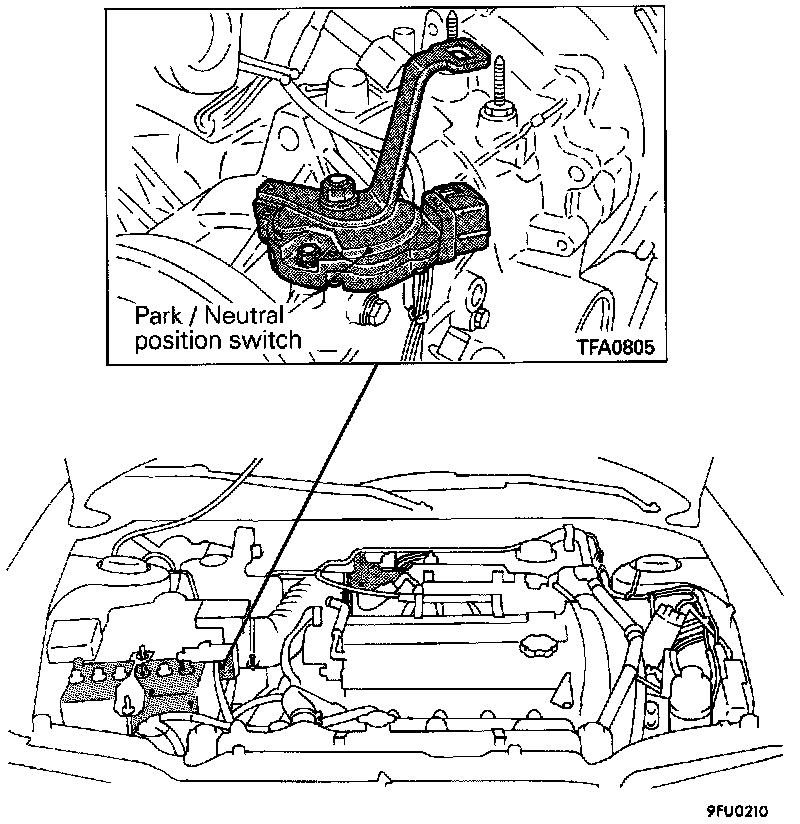 Park / Neutral position switch

TFA0805

9FU0210