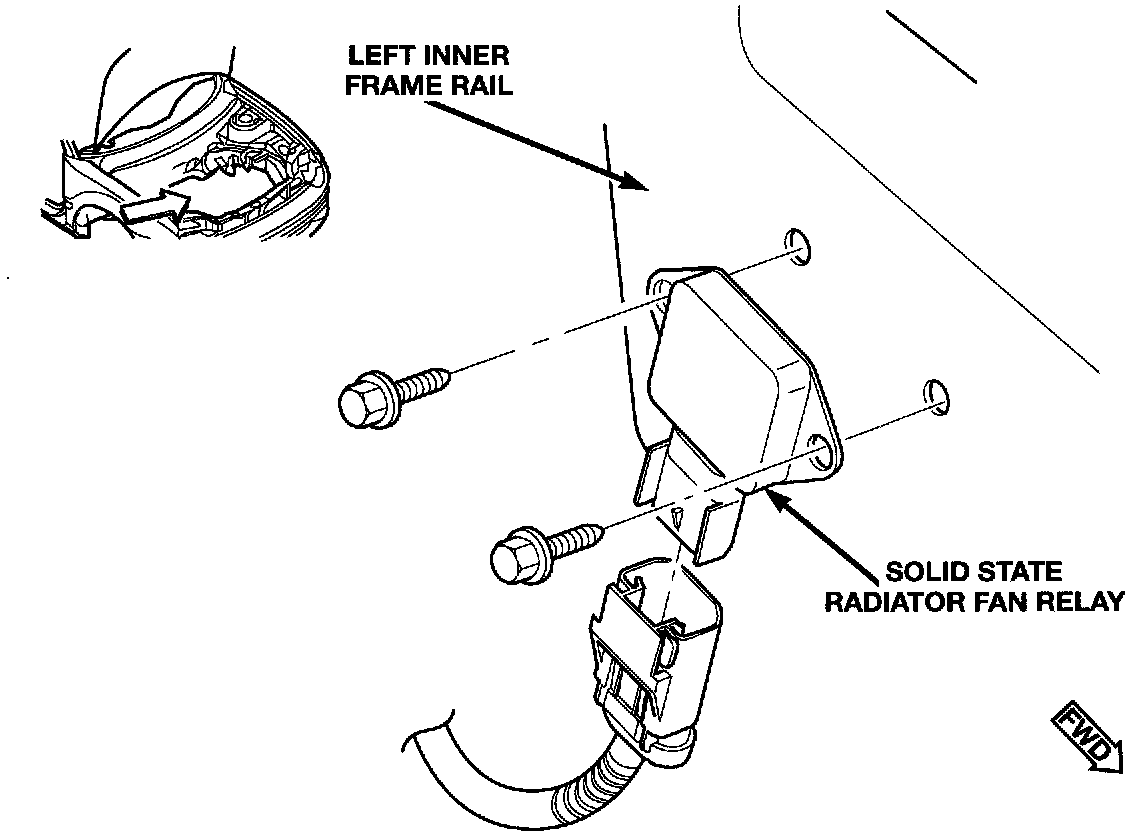 LEFT INNER FRAME RAIL

SOLID STATE RADIATOR FAN RELAY

FWD