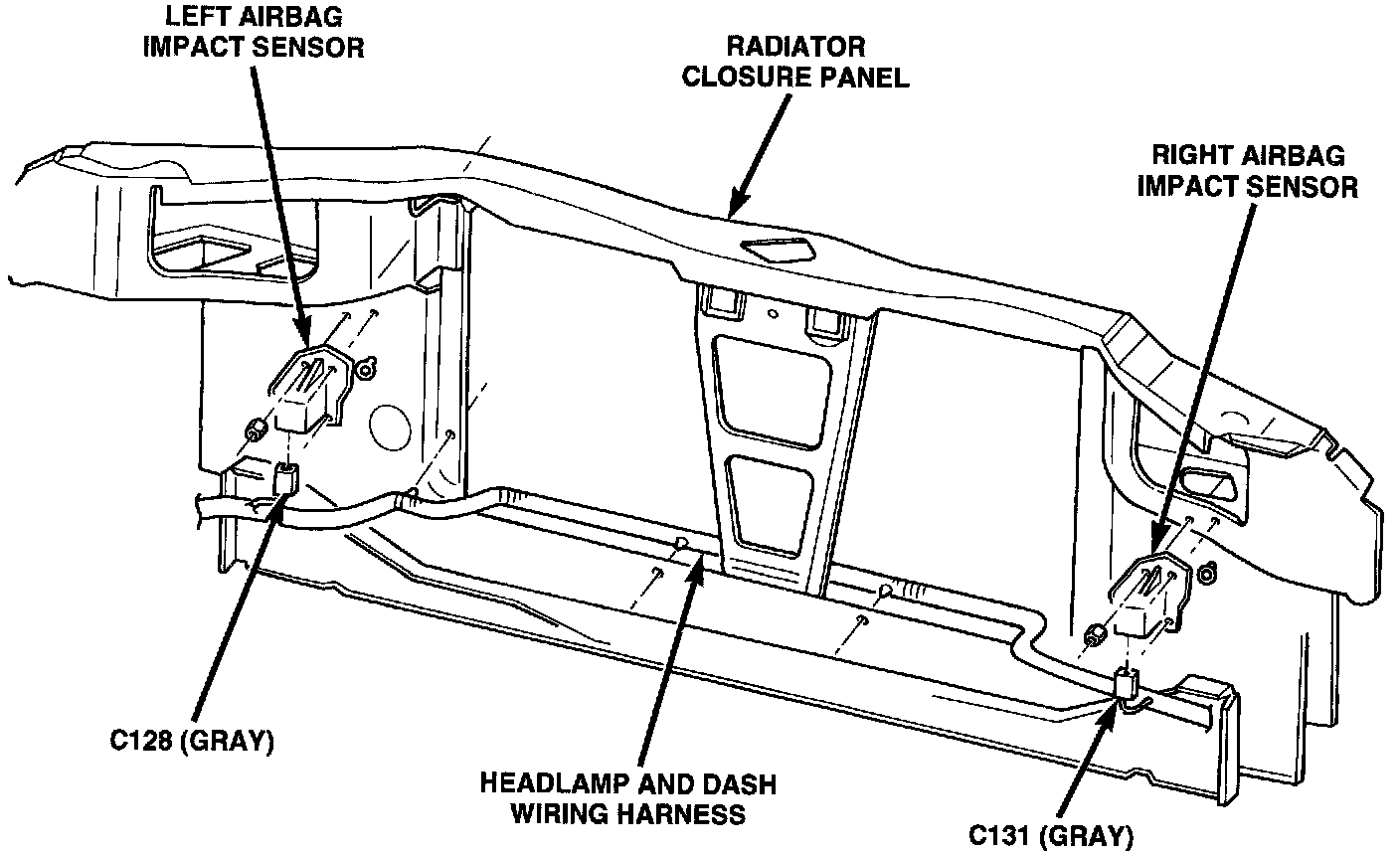 LEFT AIRBAG IMPACT SENSOR

RADIATOR CLOSURE PANEL

RIGHT AIRBAG IMPACT SENSOR

C128 (GRAY)

HEADLAMP AND DASH WIRING HARNESS

C131 (GRAY)