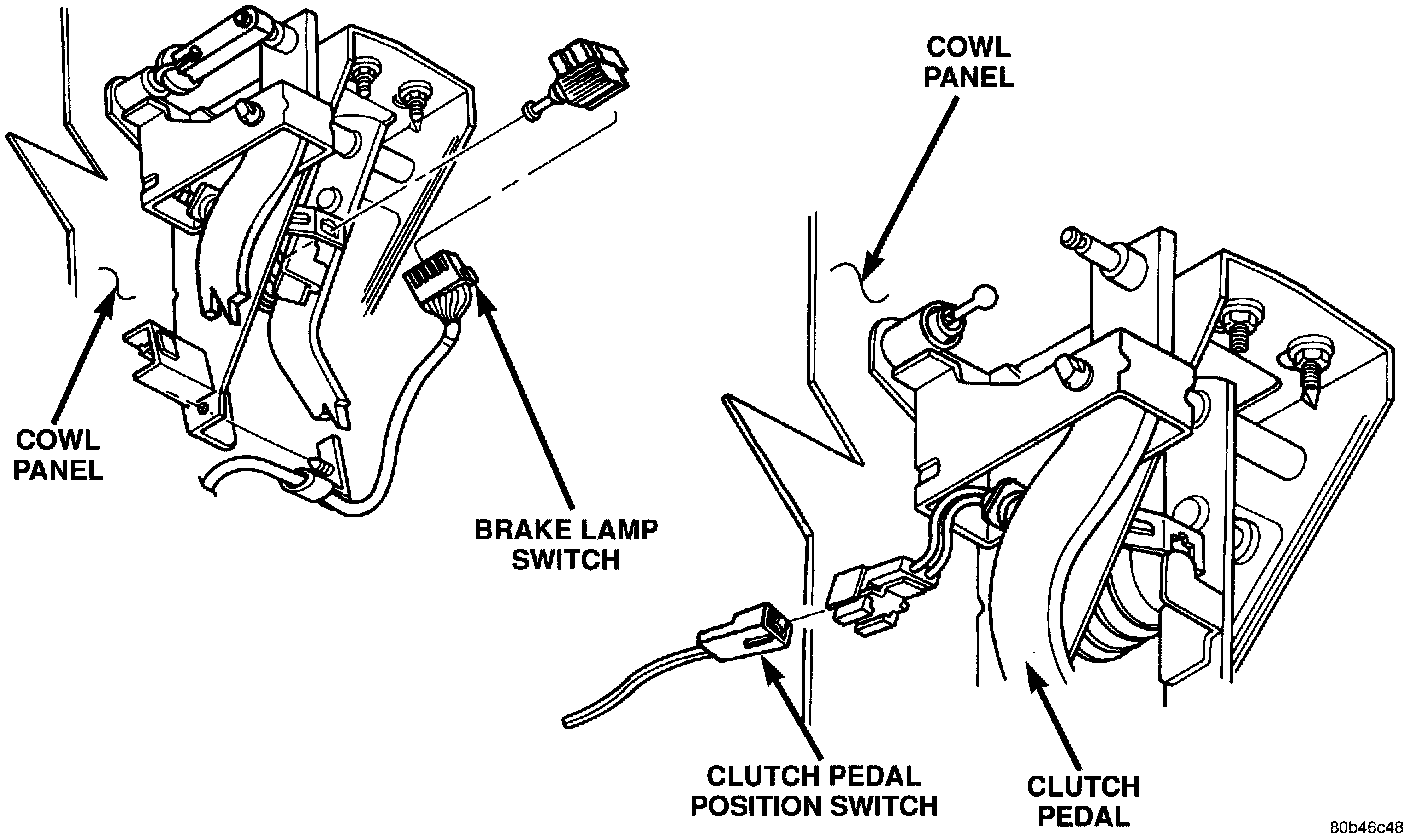 COWL PANEL

COWL PANEL

BRAKE LAMP SWITCH

CLUTCH PEDAL POSITION SWITCH

CLUTCH PEDAL

80b46c48