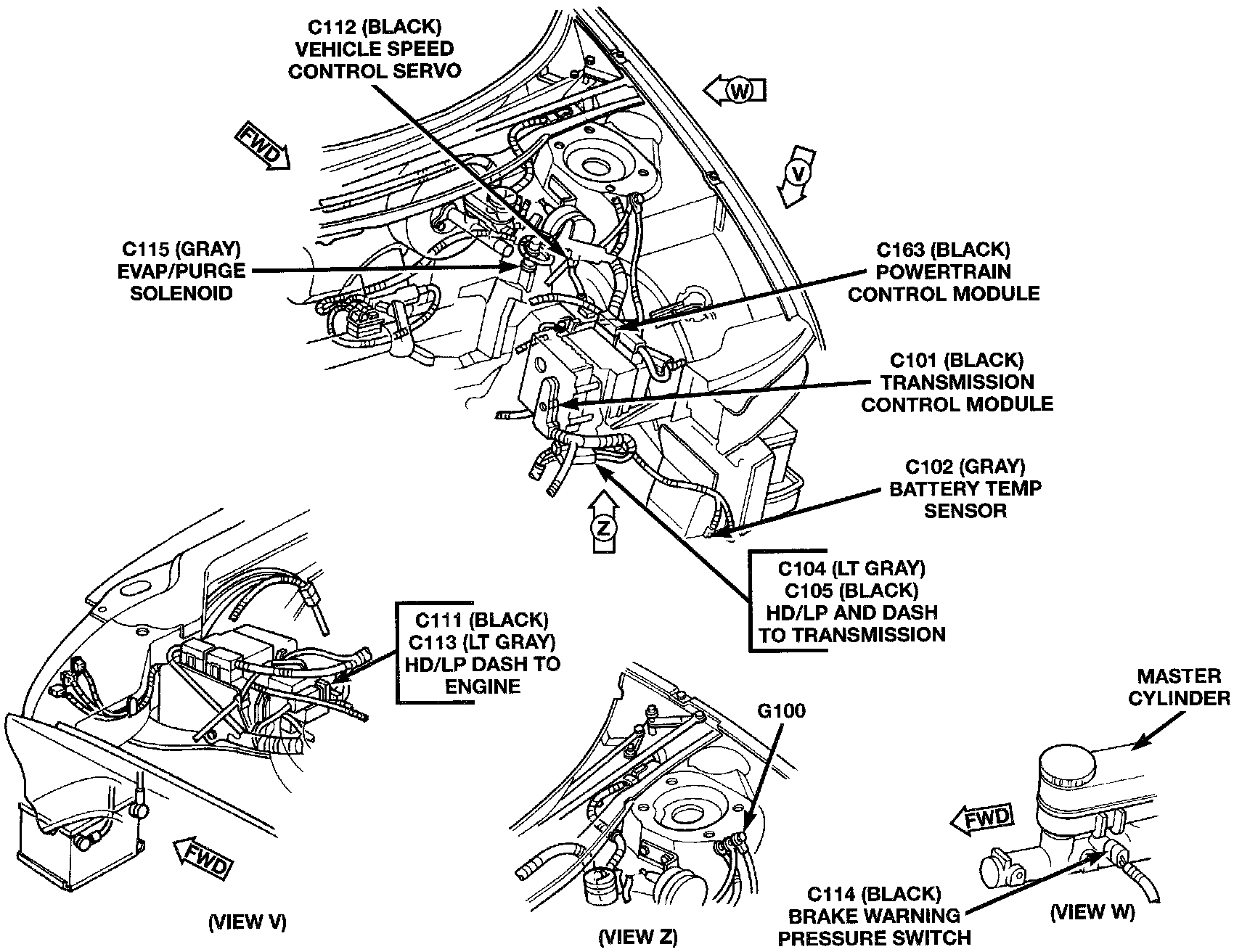 C112 (BLACK)
VEHICLE SPEED
CONTROL SERVO

W

FWD

V

C115 (GRAY)
EVAP/PURGE
SOLENOID

C163 (BLACK)
POWERTRAIN
CONTROL MODULE

C101 (BLACK)
TRANSMISSION
CONTROL MODULE

C102 (GRAY)
BATTERY TEMP
SENSOR

Z

C104 (LT GRAY)
C105 (BLACK)
HD/LP AND DASH
TO TRANSMISSION

C111 (BLACK)
C113 (LT GRAY)
HD/LP DASH TO
ENGINE

MASTER
CYLINDER

G100

FWD

FWD

C114 (BLACK)
BRAKE WARNING
PRESSURE SWITCH

(VIEW V)

(VIEW Z)

(VIEW W)