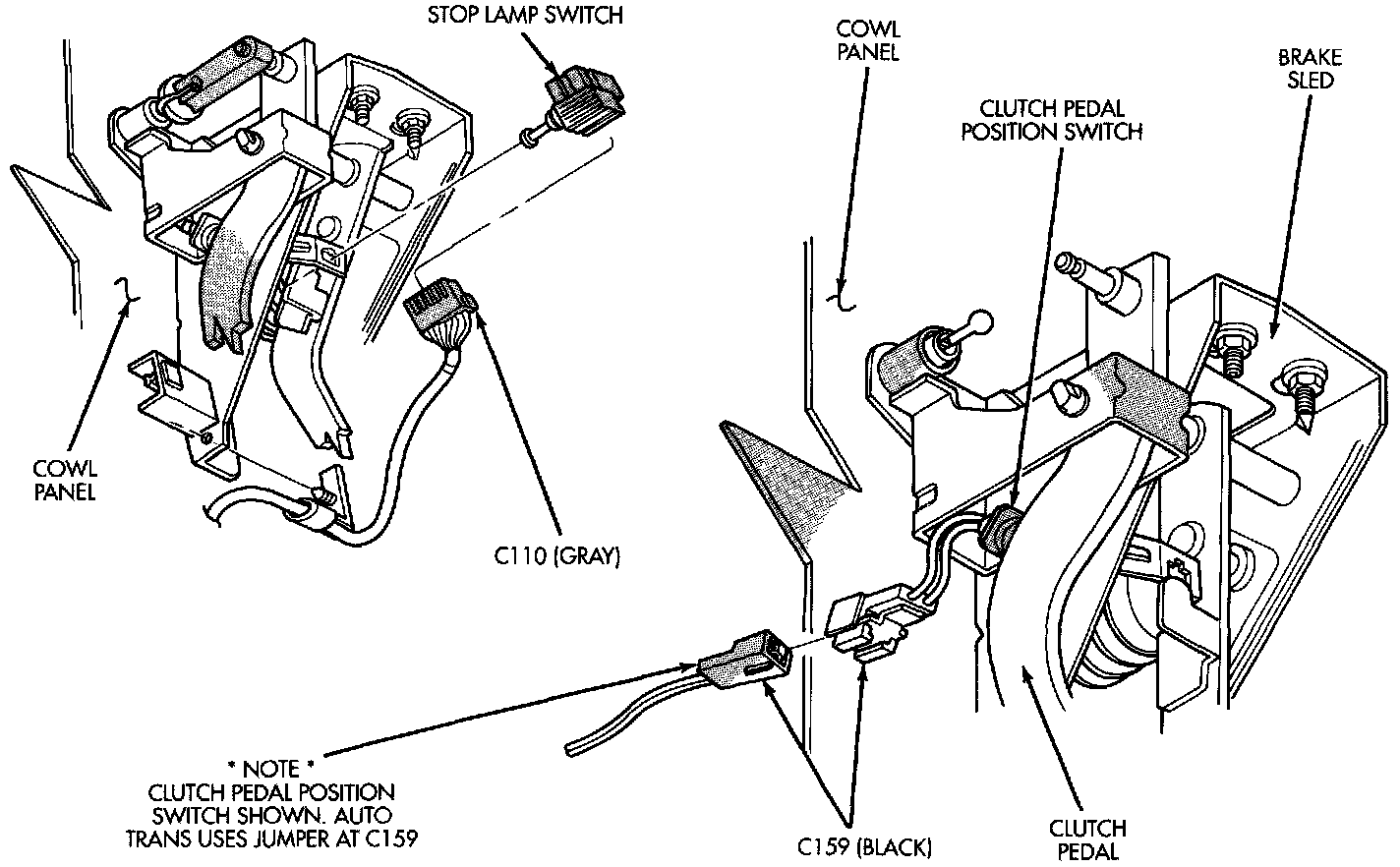 STOP LAMP SWITCH

COWL PANEL

BRAKE SLED

CLUTCH PEDAL POSITION SWITCH

COWL PANEL

C110 (GRAY)

* NOTE *
CLUTCH PEDAL POSITION SWITCH SHOWN. AUTO TRANS USES JUMPER AT C159

C159 (BLACK)

CLUTCH PEDAL