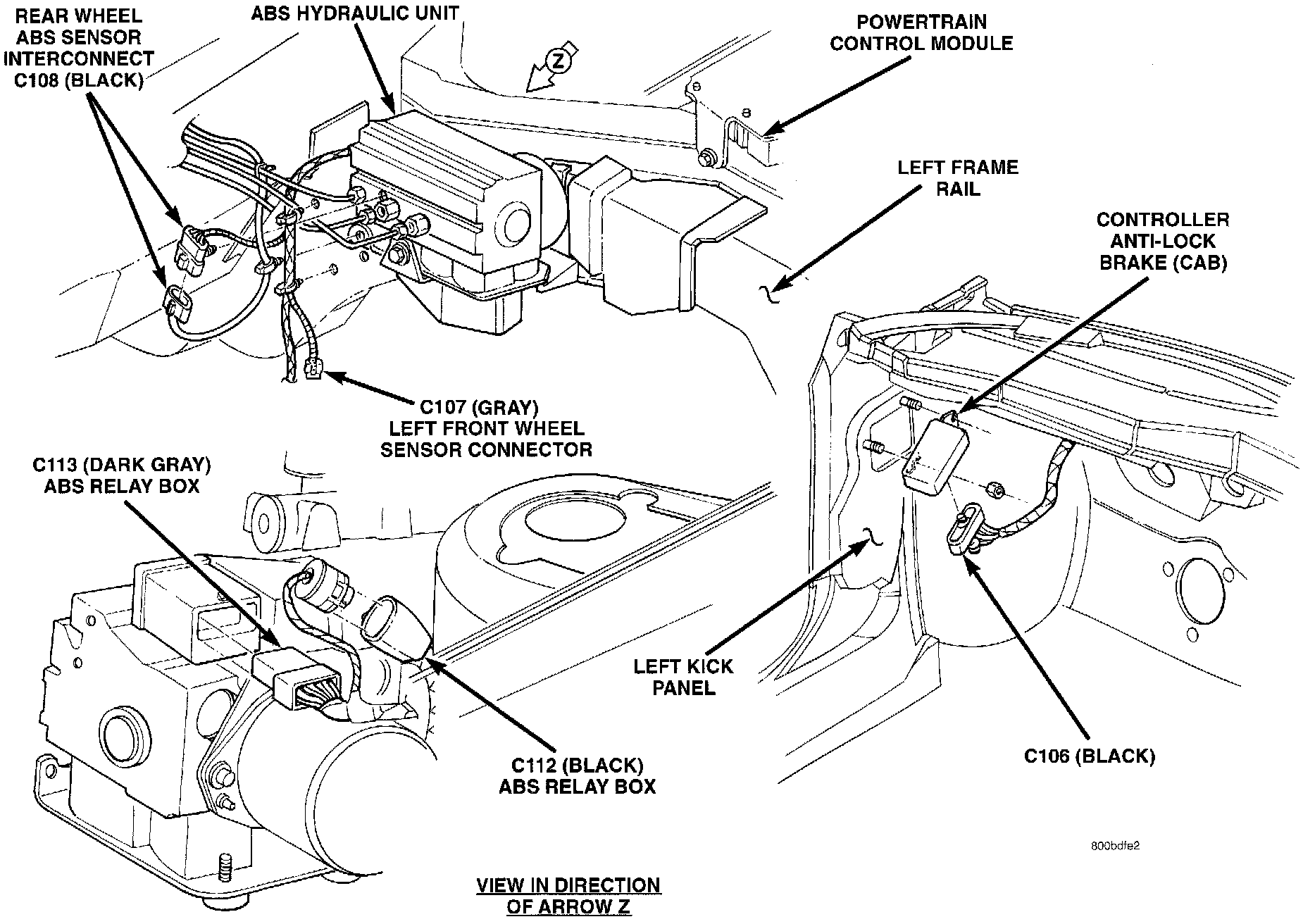 REAR WHEEL ABS SENSOR INTERCONNECT C108 (BLACK)

ABS HYDRAULIC UNIT

Z

POWERTRAIN CONTROL MODULE

LEFT FRAME RAIL

CONTROLLER ANTI-LOCK BRAKE (CAB)

C107 (GRAY) LEFT FRONT WHEEL SENSOR CONNECTOR

C113 (DARK GRAY) ABS RELAY BOX

LEFT KICK PANEL

C112 (BLACK) ABS RELAY BOX

C106 (BLACK)

800bdfe2

VIEW IN DIRECTION OF ARROW Z