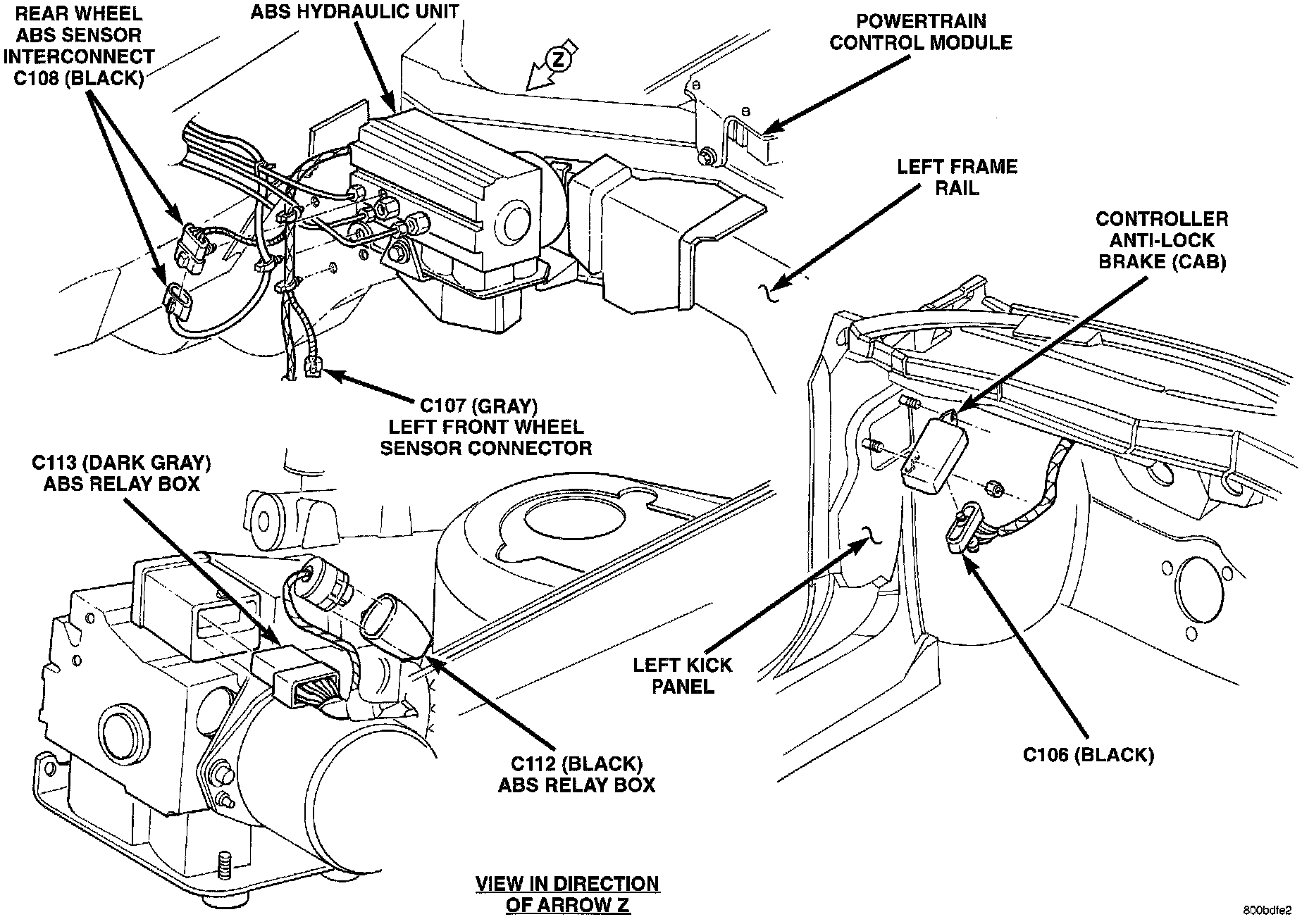 REAR WHEEL ABS SENSOR INTERCONNECT C108 (BLACK)

ABS HYDRAULIC UNIT

Z

POWERTRAIN CONTROL MODULE

LEFT FRAME RAIL

CONTROLLER ANTI-LOCK BRAKE (CAB)

C107 (GRAY) LEFT FRONT WHEEL SENSOR CONNECTOR

C113 (DARK GRAY) ABS RELAY BOX

LEFT KICK PANEL

C112 (BLACK) ABS RELAY BOX

C106 (BLACK)

VIEW IN DIRECTION OF ARROW Z

800bdfe2