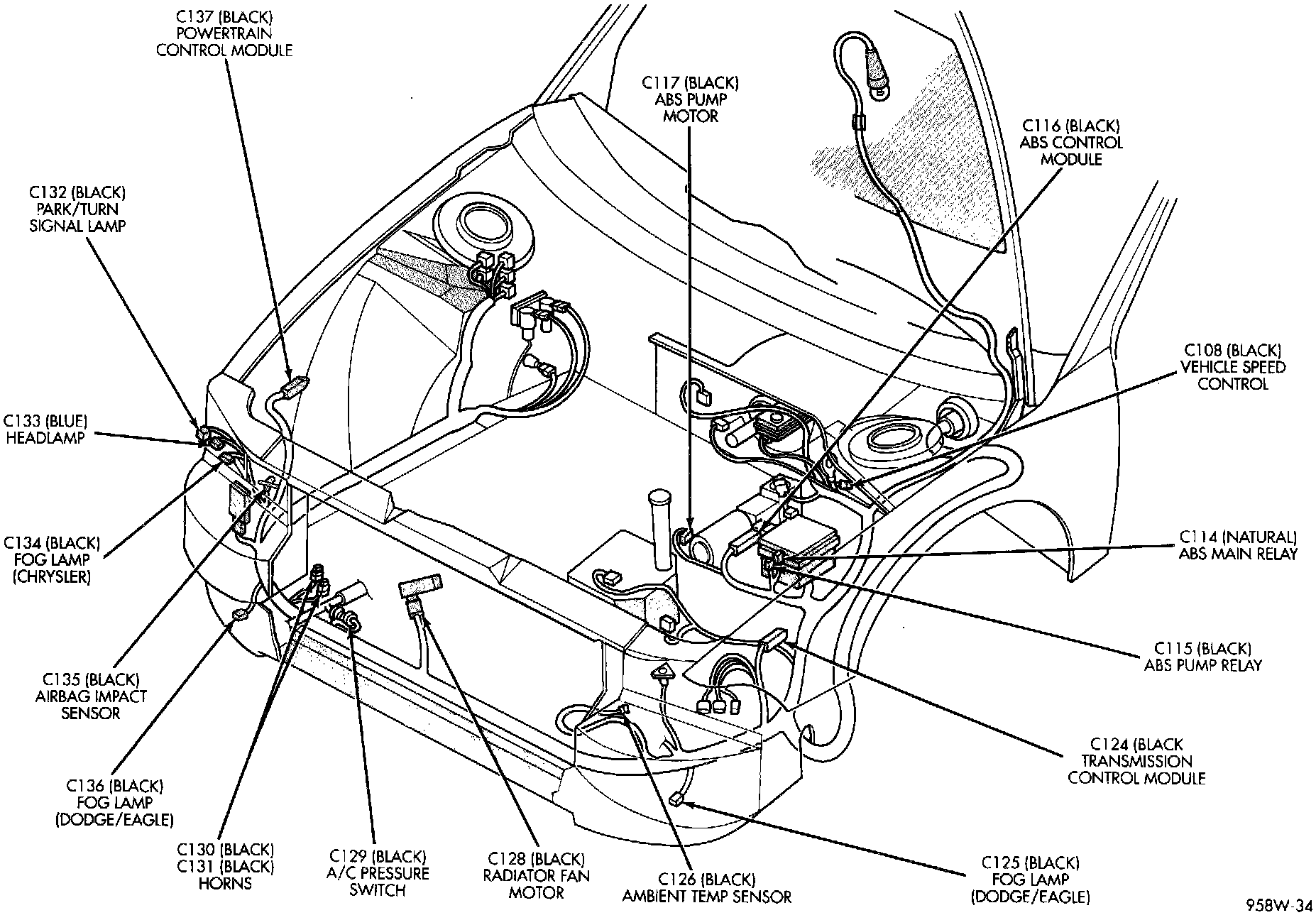 C137 (BLACK)
POWERTRAIN
CONTROL MODULE

C117 (BLACK)
ABS PUMP
MOTOR

C116 (BLACK)
ABS CONTROL
MODULE

C132 (BLACK)
PARK/TURN
SIGNAL LAMP

C108 (BLACK)
VEHICLE SPEED
CONTROL

C133 (BLUE)
HEADLAMP

C134 (BLACK)
FOG LAMP
(CHRYSLER)

C114 (NATURAL)
ABS MAIN RELAY

C115 (BLACK)
ABS PUMP RELAY

C135 (BLACK)
AIRBAG IMPACT
SENSOR

C124 (BLACK
TRANSMISSION
CONTROL MODULE

C136 (BLACK)
FOG LAMP
(DODGE/EAGLE)

C130 (BLACK)
C131 (BLACK)
HORNS

C129 (BLACK)
A/C PRESSURE
SWITCH

C128 (BLACK)
RADIATOR FAN
MOTOR

C126 (BLACK)
AMBIENT TEMP SENSOR

C125 (BLACK)
FOG LAMP
(DODGE/EAGLE)

958W-34