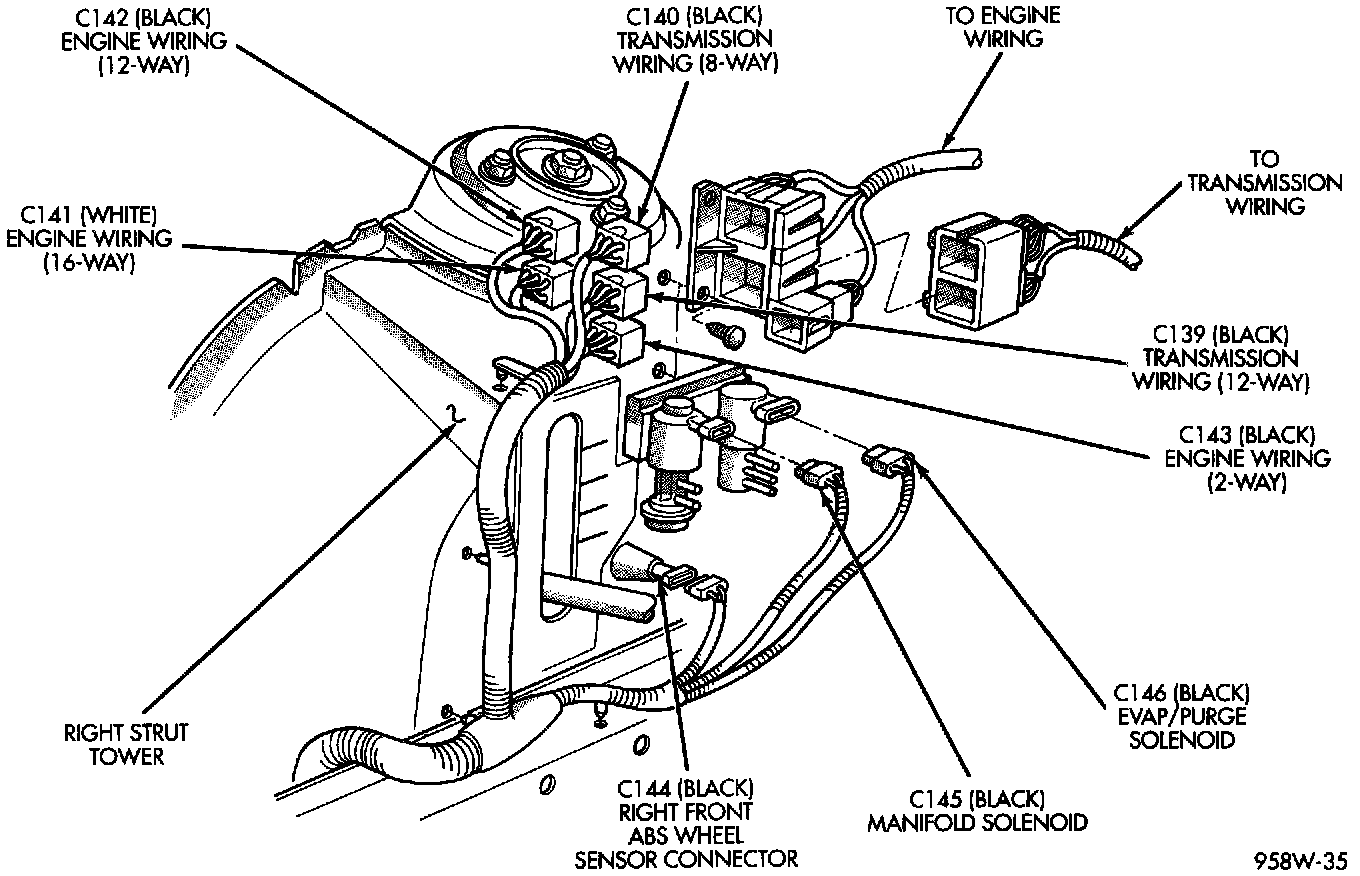 C142 (BLACK)
ENGINE WIRING
(12-WAY)

C140 (BLACK)
TRANSMISSION
WIRING (8-WAY)

TO ENGINE
WIRING

TO
TRANSMISSION
WIRING

C141 (WHITE)
ENGINE WIRING
(16-WAY)

C139 (BLACK)
TRANSMISSION
WIRING (12-WAY)

C143 (BLACK)
ENGINE WIRING
(2-WAY)

RIGHT STRUT
TOWER

C146 (BLACK)
EVAP/PURGE
SOLENOID

C144 (BLACK)
RIGHT FRONT
ABS WHEEL
SENSOR CONNECTOR

C145 (BLACK)
MANIFOLD SOLENOID

958W-35