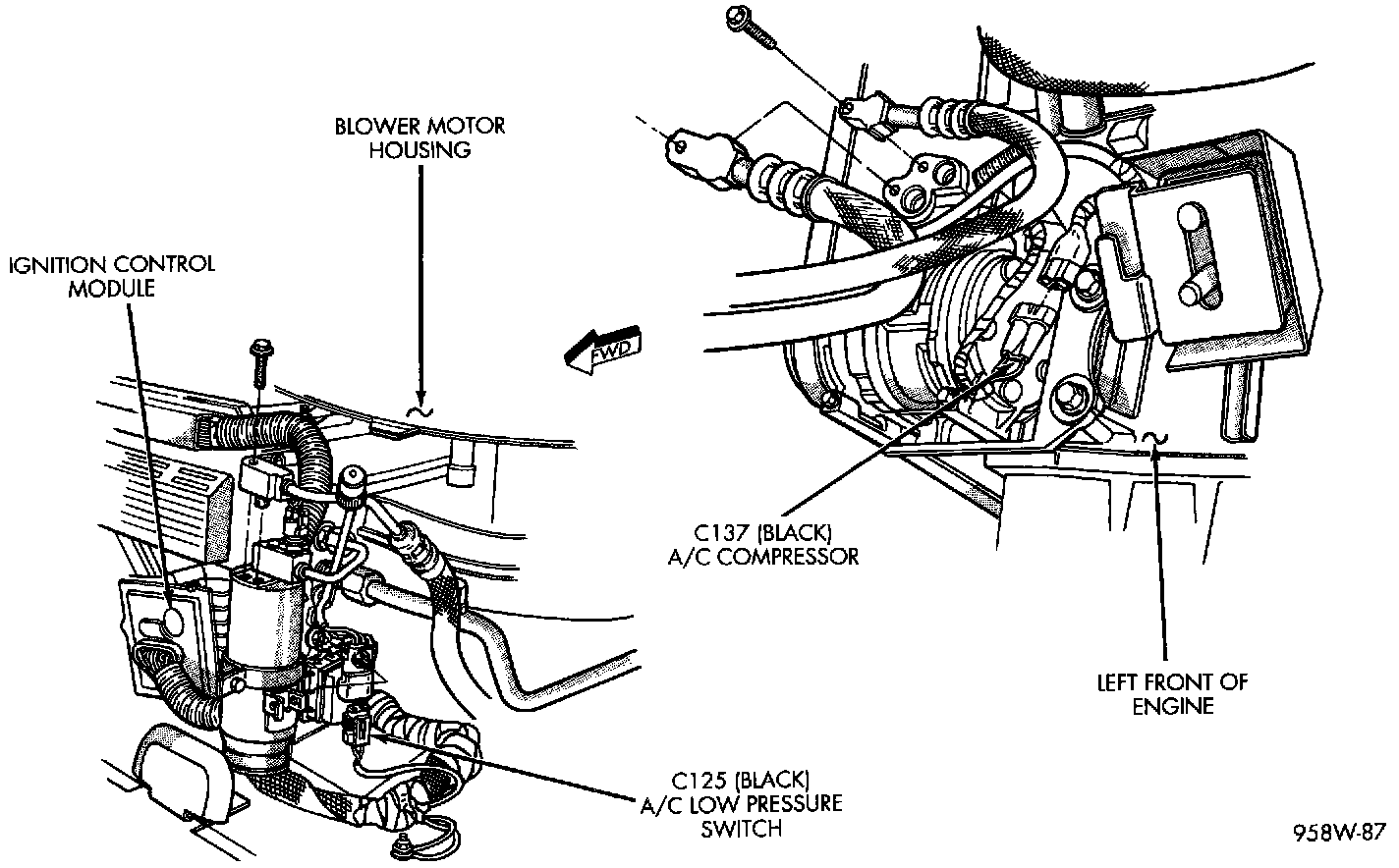 BLOWER MOTOR HOUSING

IGNITION CONTROL MODULE

FWD

C137 (BLACK) A/C COMPRESSOR

LEFT FRONT OF ENGINE

C125 (BLACK) A/C LOW PRESSURE SWITCH

958W-87