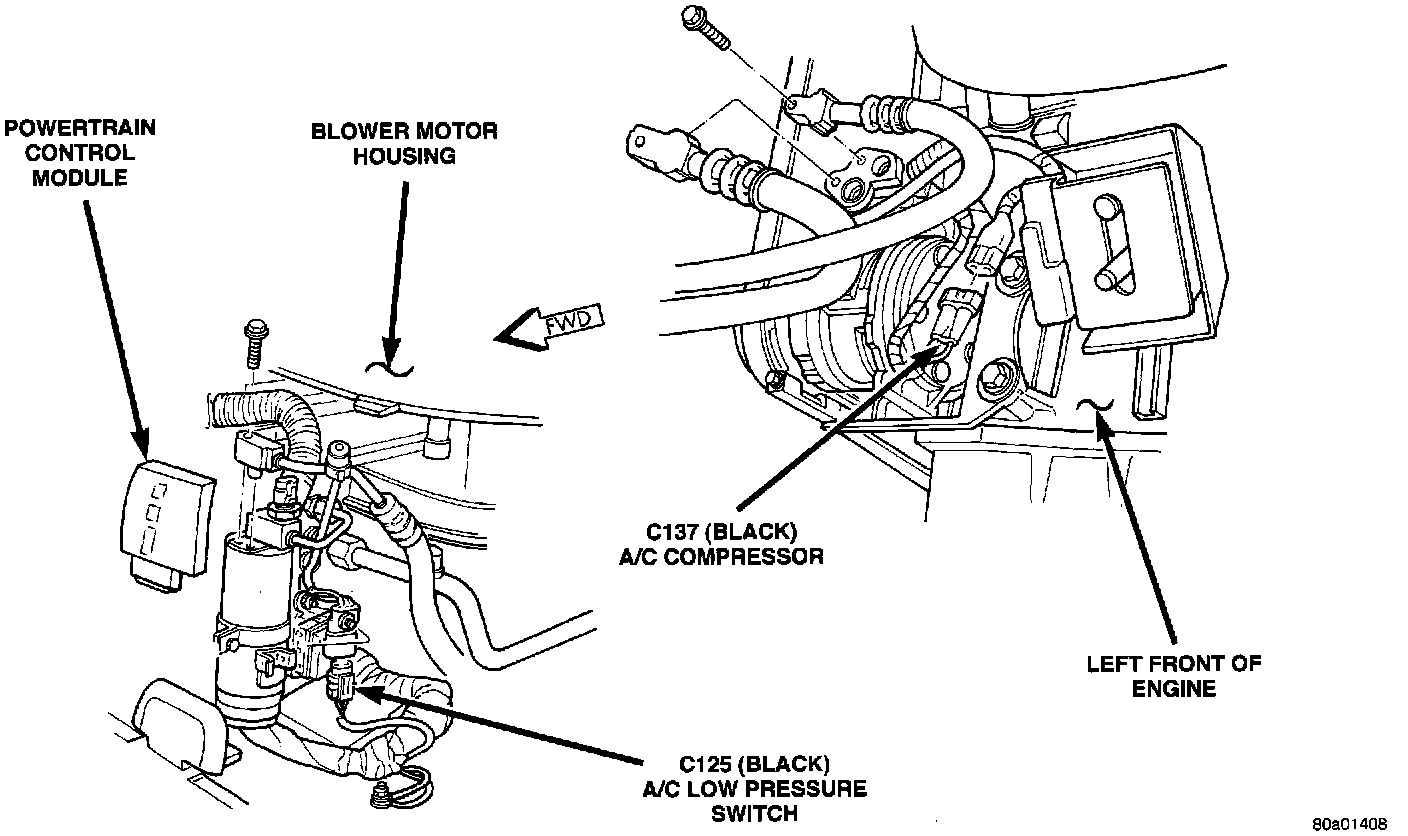 POWERTRAIN CONTROL MODULE

BLOWER MOTOR HOUSING

FWD

C137 (BLACK) A/C COMPRESSOR

LEFT FRONT OF ENGINE

C125 (BLACK) A/C LOW PRESSURE SWITCH

80a01408