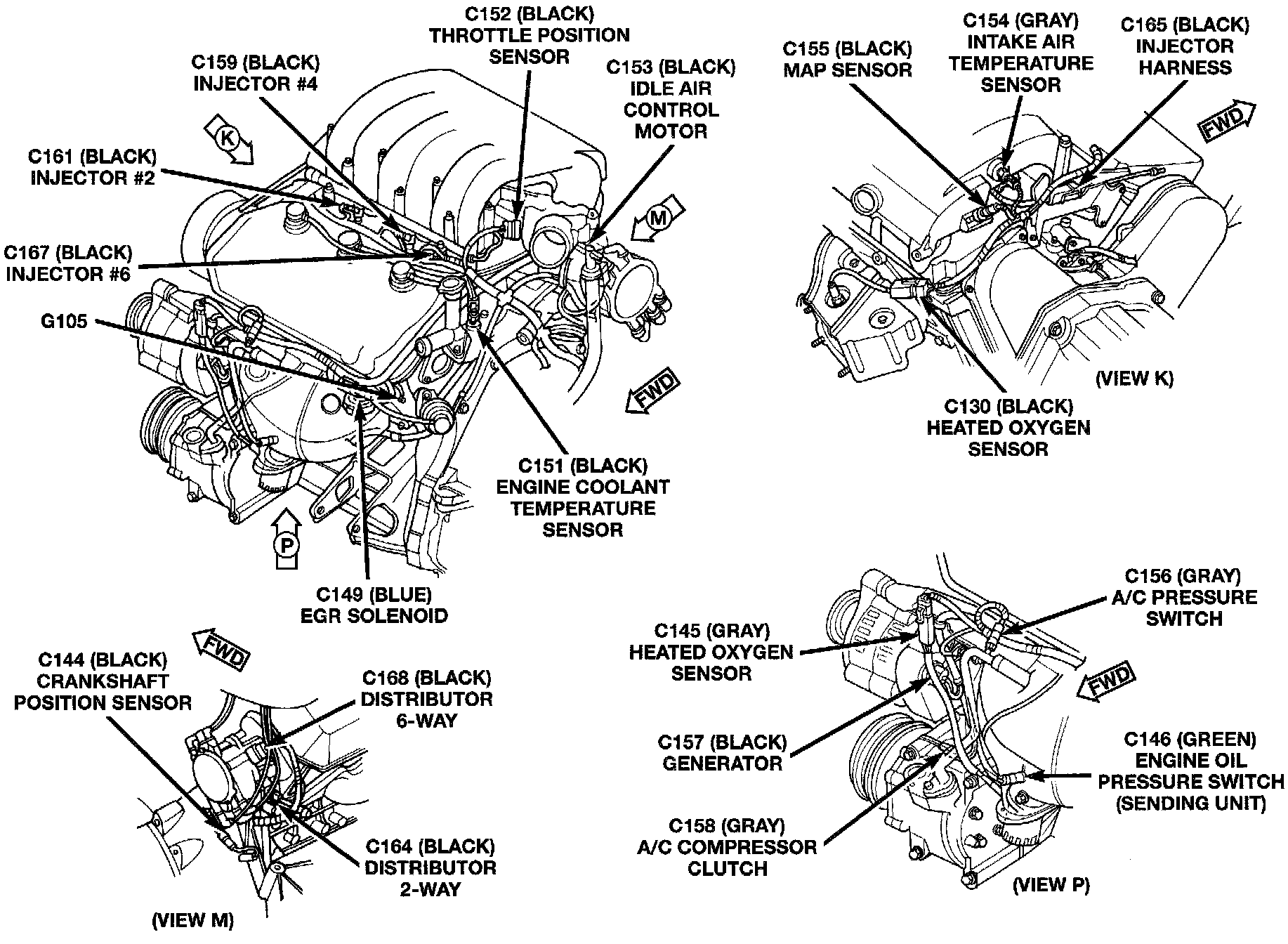 C152 (BLACK)
THROTTLE POSITION
SENSOR

C159 (BLACK)
INJECTOR #4

C153 (BLACK)
IDLE AIR
CONTROL
MOTOR

K

C161 (BLACK)
INJECTOR #2

M

C167 (BLACK)
INJECTOR #6

G105

FWD

C151 (BLACK)
ENGINE COOLANT
TEMPERATURE
SENSOR

P

C149 (BLUE)
EGR SOLENOID

C155 (BLACK)
MAP SENSOR

C154 (GRAY)
INTAKE AIR
TEMPERATURE
SENSOR

C165 (BLACK)
INJECTOR
HARNESS

FWD

(VIEW K)

C130 (BLACK)
HEATED OXYGEN
SENSOR

FWD

C144 (BLACK)
CRANKSHAFT
POSITION SENSOR

C168 (BLACK)
DISTRIBUTOR
6-WAY

C164 (BLACK)
DISTRIBUTOR
2-WAY

(VIEW M)

C156 (GRAY)
A/C PRESSURE
SWITCH

C145 (GRAY)
HEATED OXYGEN
SENSOR

FWD

C157 (BLACK)
GENERATOR

C146 (GREEN)
ENGINE OIL
PRESSURE SWITCH
(SENDING UNIT)

C158 (GRAY)
A/C COMPRESSOR
CLUTCH

(VIEW P)