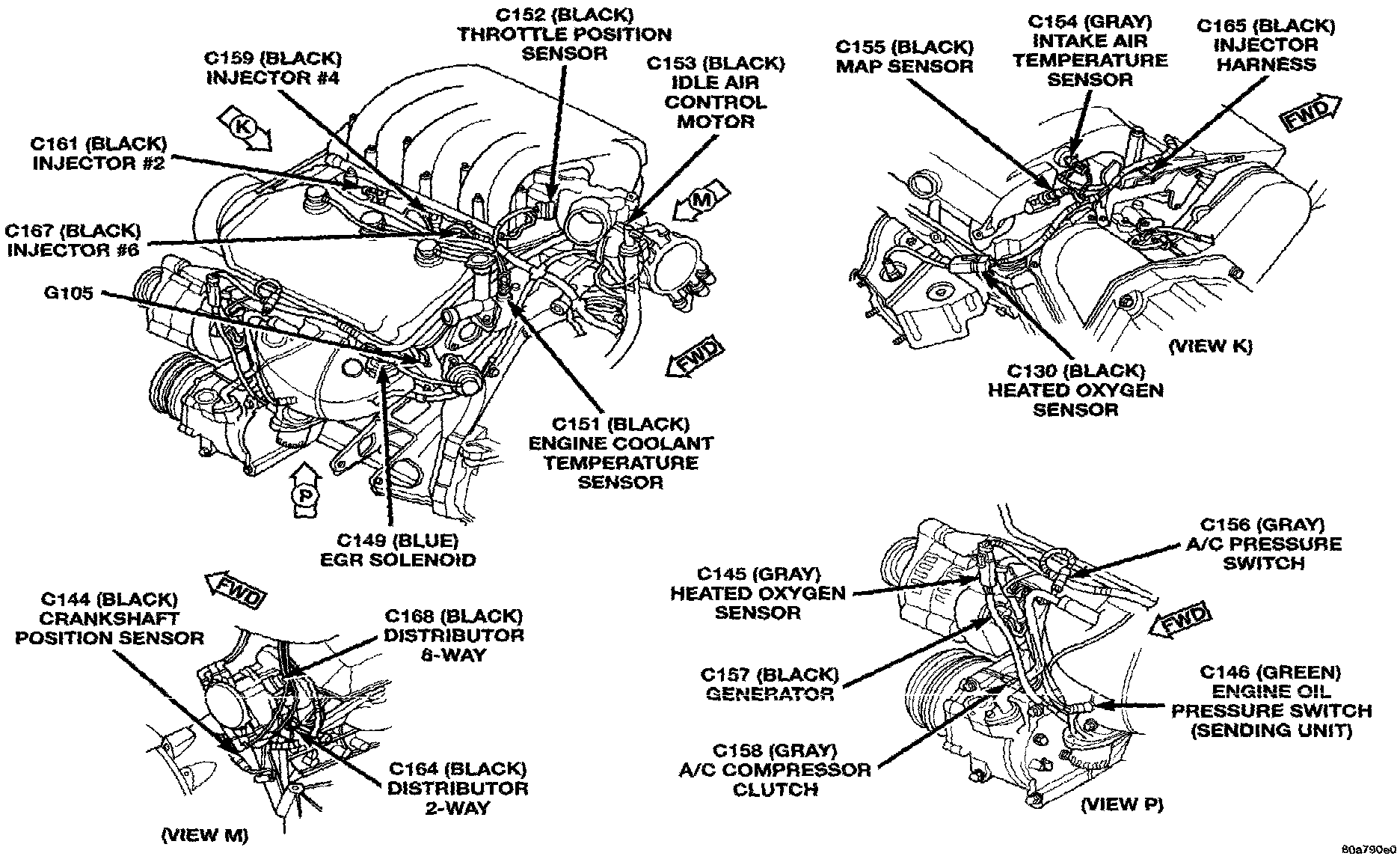 C152 (BLACK)
THROTTLE POSITION
SENSOR

C159 (BLACK)
INJECTOR #4

C153 (BLACK)
IDLE AIR
CONTROL
MOTOR

K

C161 (BLACK)
INJECTOR #2

M

C167 (BLACK)
INJECTOR #6

G105

FWD

C151 (BLACK)
ENGINE COOLANT
TEMPERATURE
SENSOR

P

C149 (BLUE)
EGR SOLENOID

C155 (BLACK)
MAP SENSOR

C154 (GRAY)
INTAKE AIR
TEMPERATURE
SENSOR

C165 (BLACK)
INJECTOR
HARNESS

FWD

(VIEW K)

C130 (BLACK)
HEATED OXYGEN
SENSOR

FWD

C144 (BLACK)
CRANKSHAFT
POSITION SENSOR

C168 (BLACK)
DISTRIBUTOR
8-WAY

C164 (BLACK)
DISTRIBUTOR
2-WAY

(VIEW M)

C156 (GRAY)
A/C PRESSURE
SWITCH

C145 (GRAY)
HEATED OXYGEN
SENSOR

FWD

C157 (BLACK)
GENERATOR

C146 (GREEN)
ENGINE OIL
PRESSURE SWITCH
(SENDING UNIT)

C158 (GRAY)
A/C COMPRESSOR
CLUTCH

(VIEW P)

80a790e0