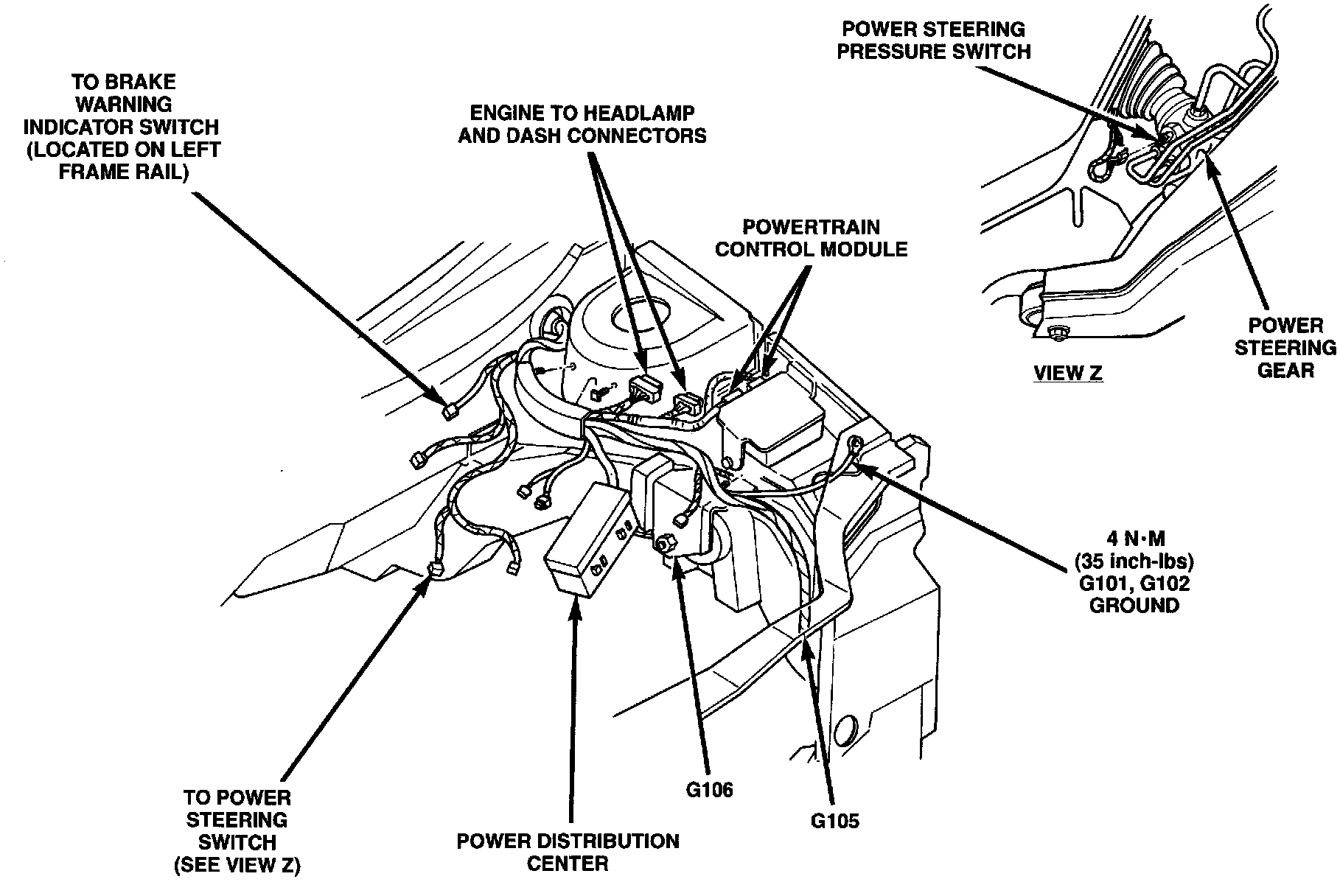 TO BRAKE WARNING INDICATOR SWITCH (LOCATED ON LEFT FRAME RAIL)

ENGINE TO HEADLAMP AND DASH CONNECTORS

POWER STEERING PRESSURE SWITCH

POWERTRAIN CONTROL MODULE

POWER STEERING GEAR

VIEW Z

4 N·M (35 inch-lbs) G101, G102 GROUND

TO POWER STEERING SWITCH (SEE VIEW Z)

POWER DISTRIBUTION CENTER

G106

G105