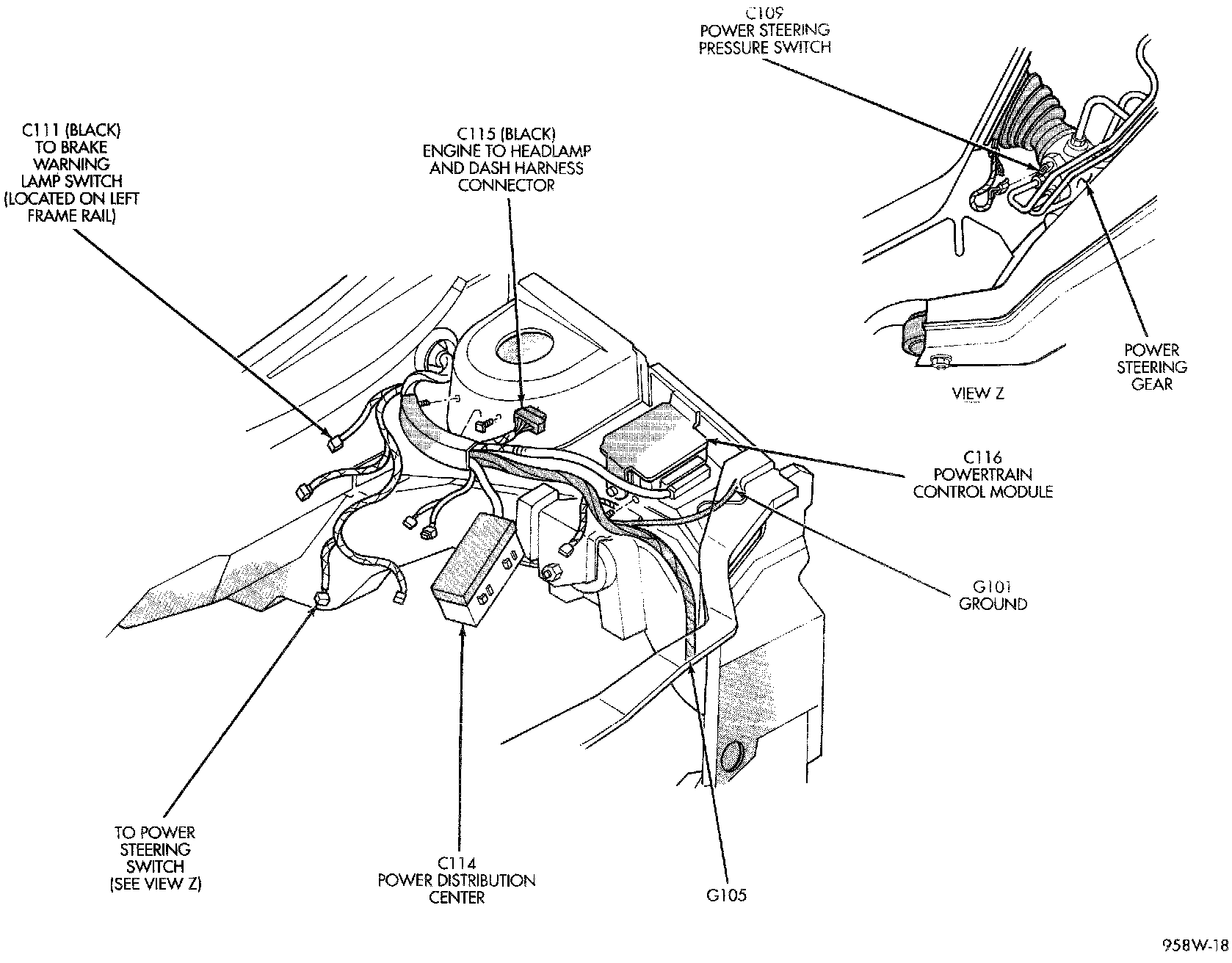 C109
POWER STEERING
PRESSURE SWITCH

C111 (BLACK)
TO BRAKE
WARNING
LAMP SWITCH
(LOCATED ON LEFT
FRAME RAIL)

C115 (BLACK)
ENGINE TO HEADLAMP
AND DASH HARNESS
CONNECTOR

POWER
STEERING
GEAR

VIEW Z

C116
POWERTRAIN
CONTROL MODULE

G101
GROUND

TO POWER
STEERING
SWITCH
(SEE VIEW Z)

C114
POWER DISTRIBUTION
CENTER

G105

958W-18