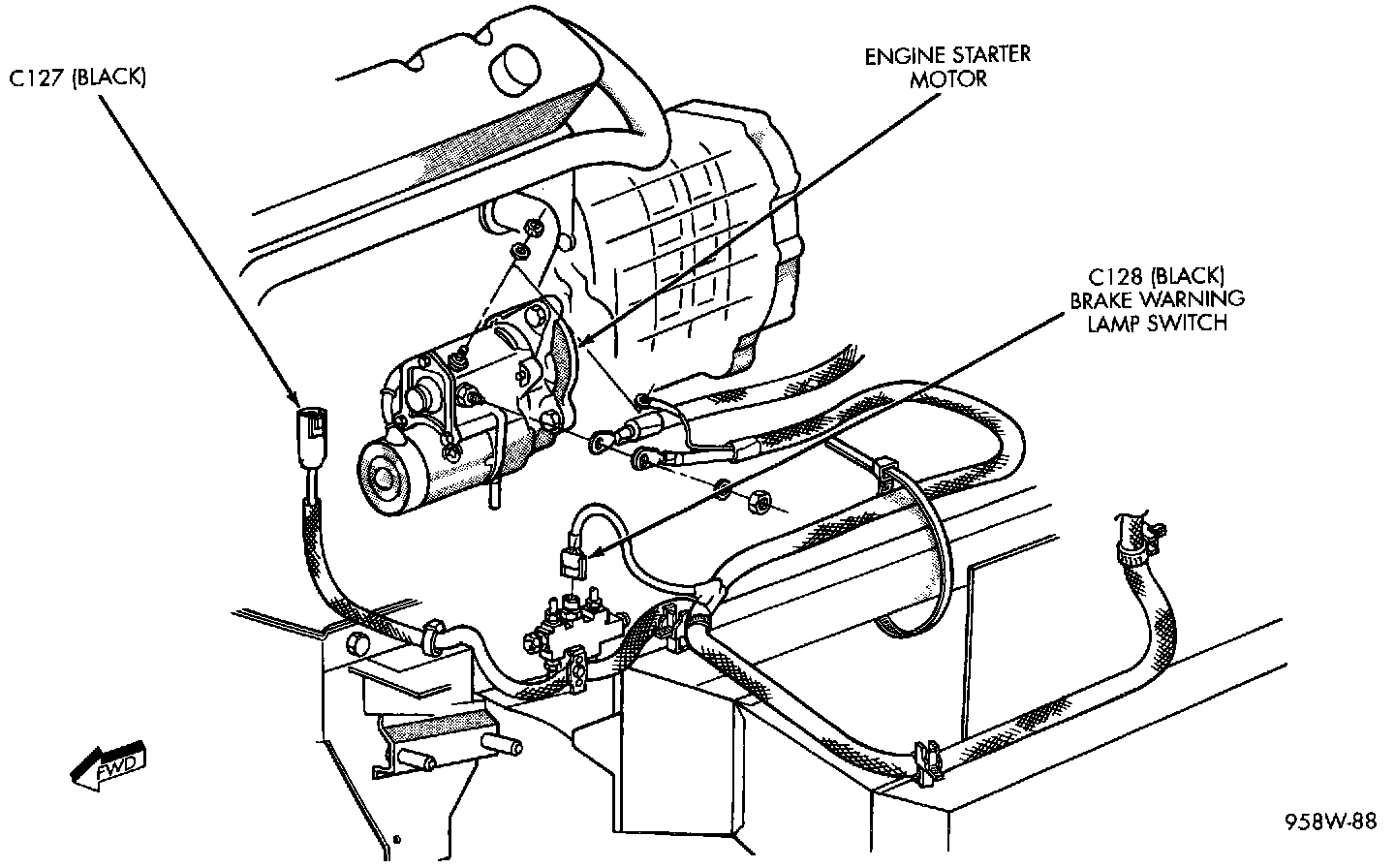 C127 (BLACK)

ENGINE STARTER MOTOR

C128 (BLACK) BRAKE WARNING LAMP SWITCH

FWD

958W-88