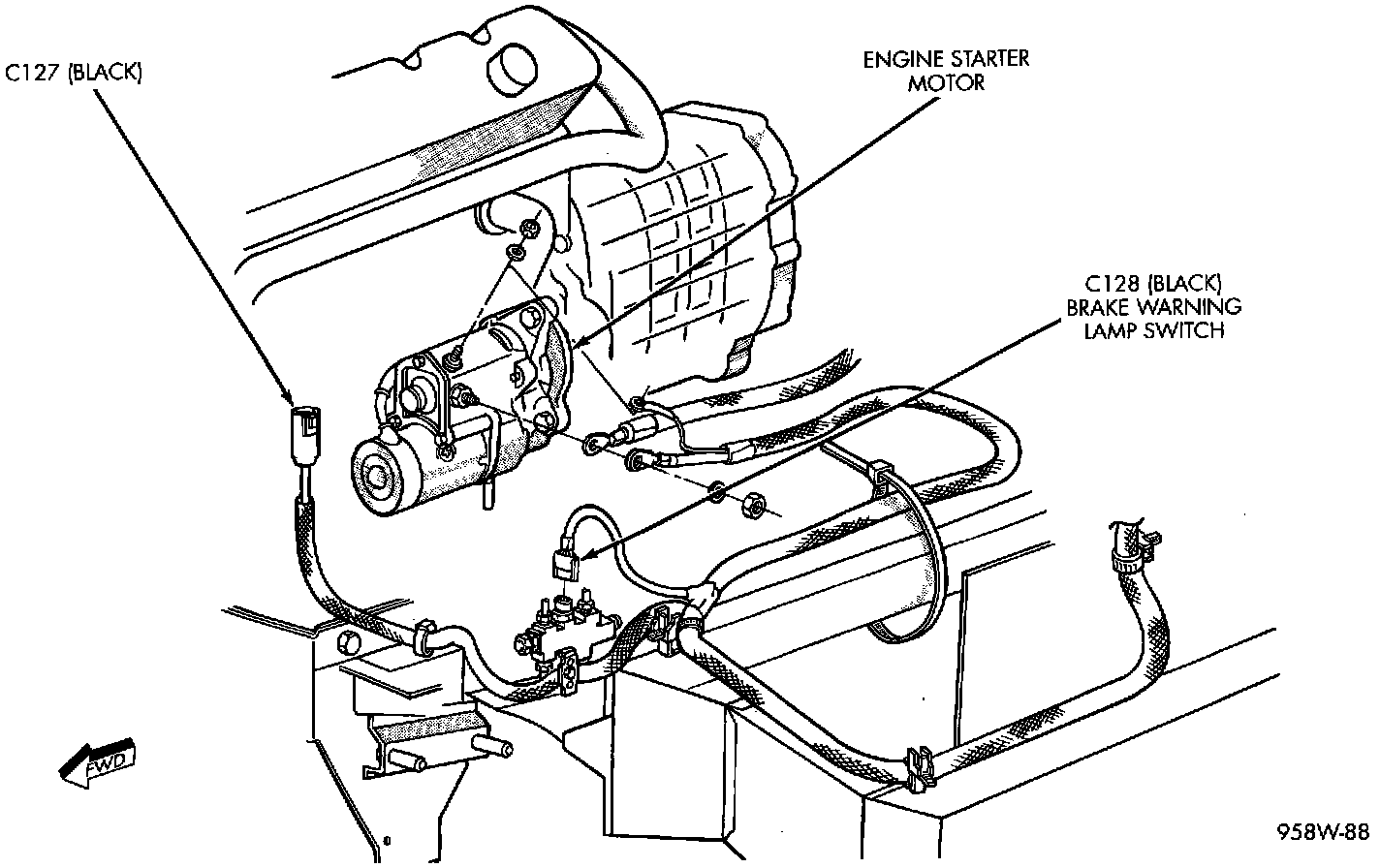 C127 (BLACK)

ENGINE STARTER MOTOR

C128 (BLACK) BRAKE WARNING LAMP SWITCH

FWD

958W-88