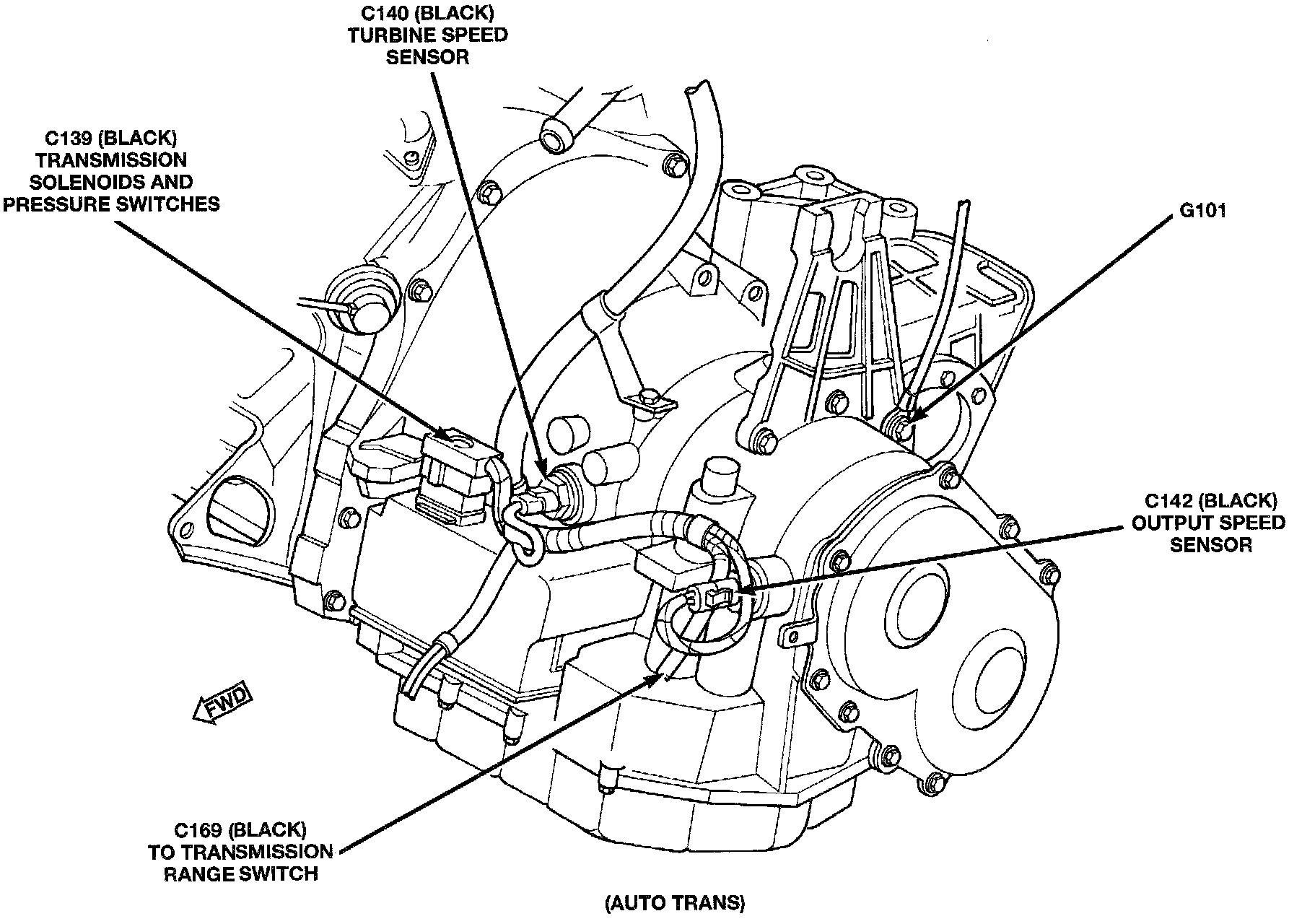 C140 (BLACK)
TURBINE SPEED
SENSOR

C139 (BLACK)
TRANSMISSION
SOLENOIDS AND
PRESSURE SWITCHES

G101

C142 (BLACK)
OUTPUT SPEED
SENSOR

FWD

C169 (BLACK)
TO TRANSMISSION
RANGE SWITCH

(AUTO TRANS)