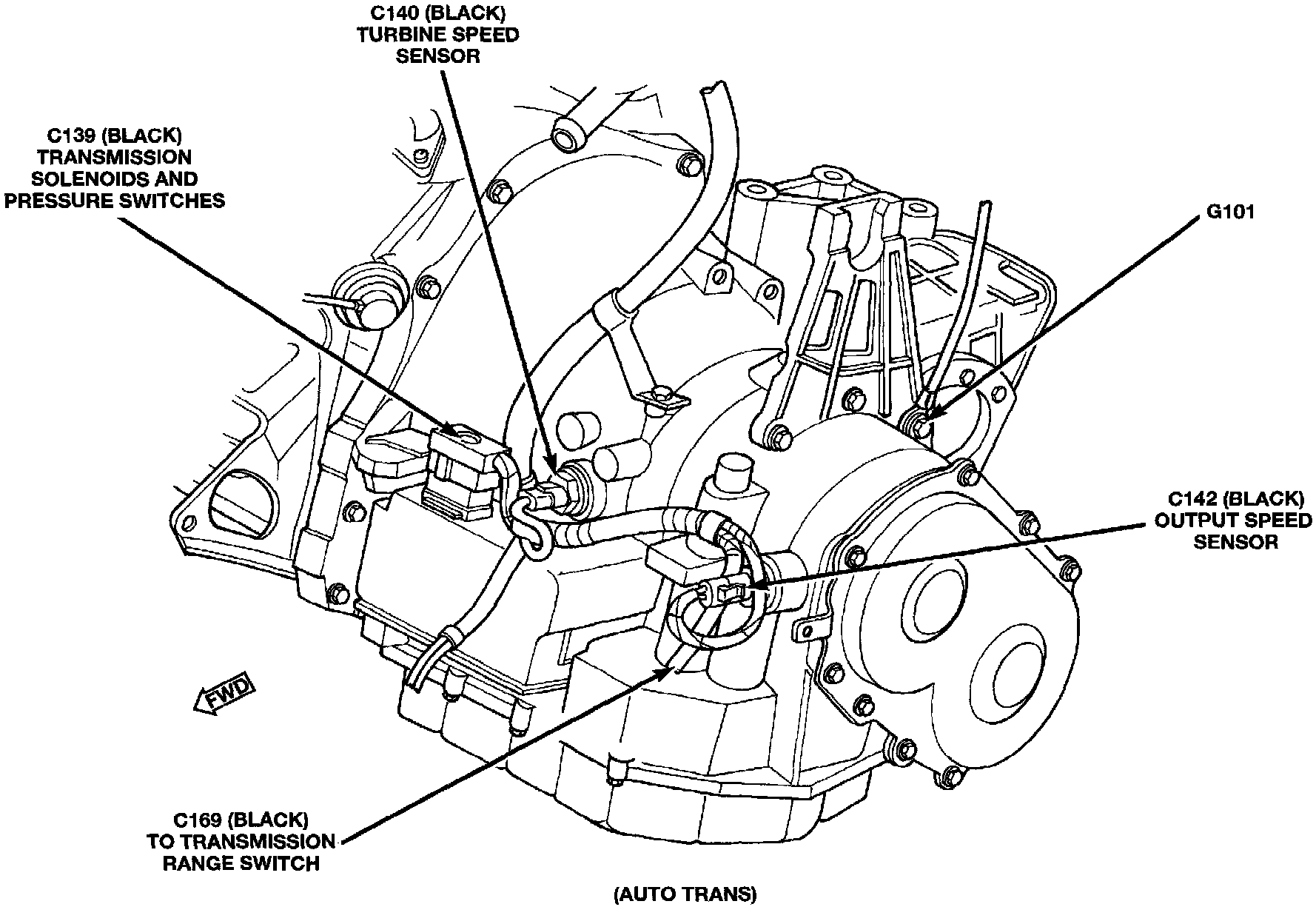 C140 (BLACK)
TURBINE SPEED
SENSOR

C139 (BLACK)
TRANSMISSION
SOLENOIDS AND
PRESSURE SWITCHES

G101

C142 (BLACK)
OUTPUT SPEED
SENSOR

FWD

C169 (BLACK)
TO TRANSMISSION
RANGE SWITCH

(AUTO TRANS)