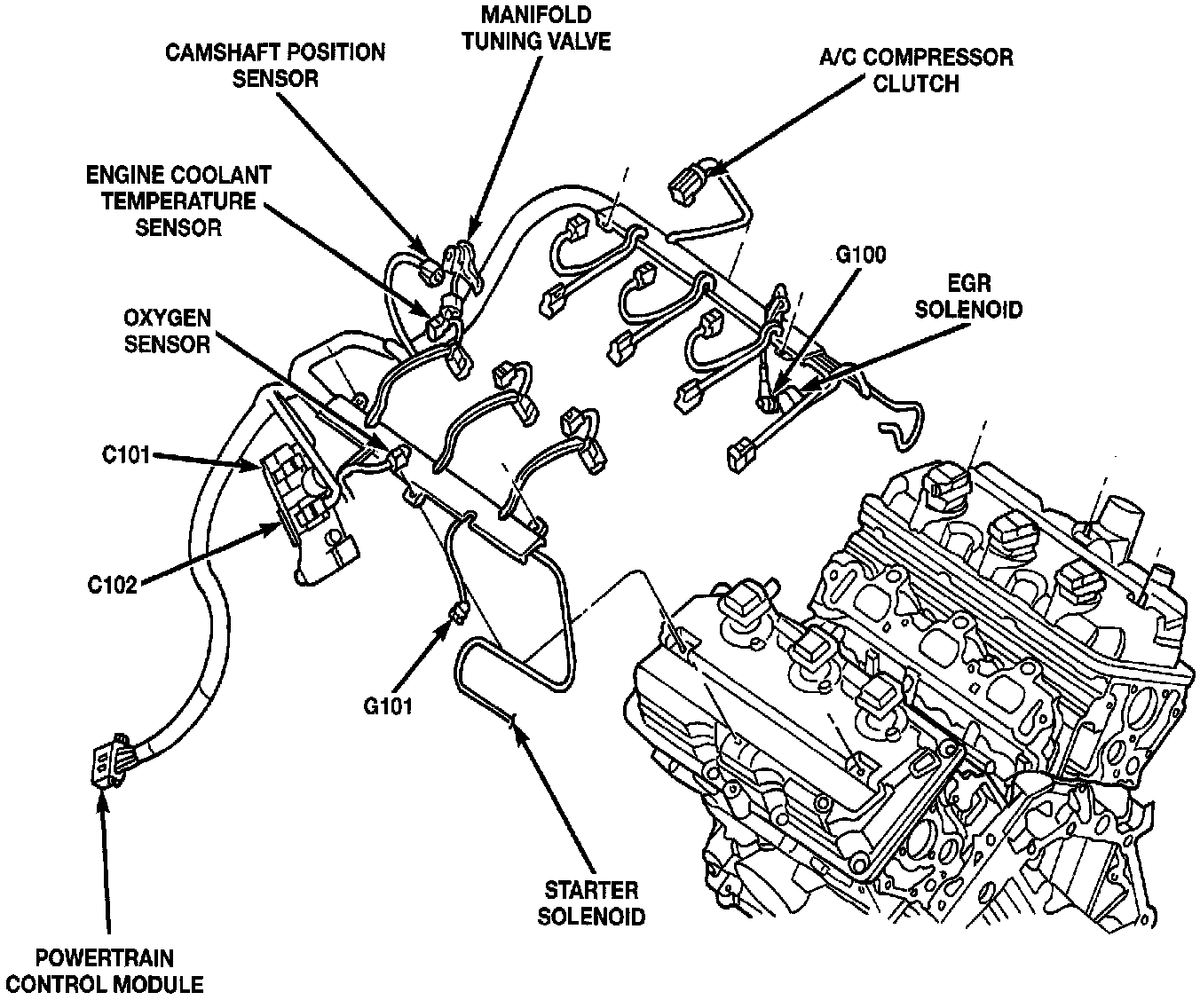 MANIFOLD TUNING VALVE

CAMSHAFT POSITION SENSOR

A/C COMPRESSOR CLUTCH

ENGINE COOLANT TEMPERATURE SENSOR

G100

EGR SOLENOID

OXYGEN SENSOR

C101

C102

G101

STARTER SOLENOID

POWERTRAIN CONTROL MODULE