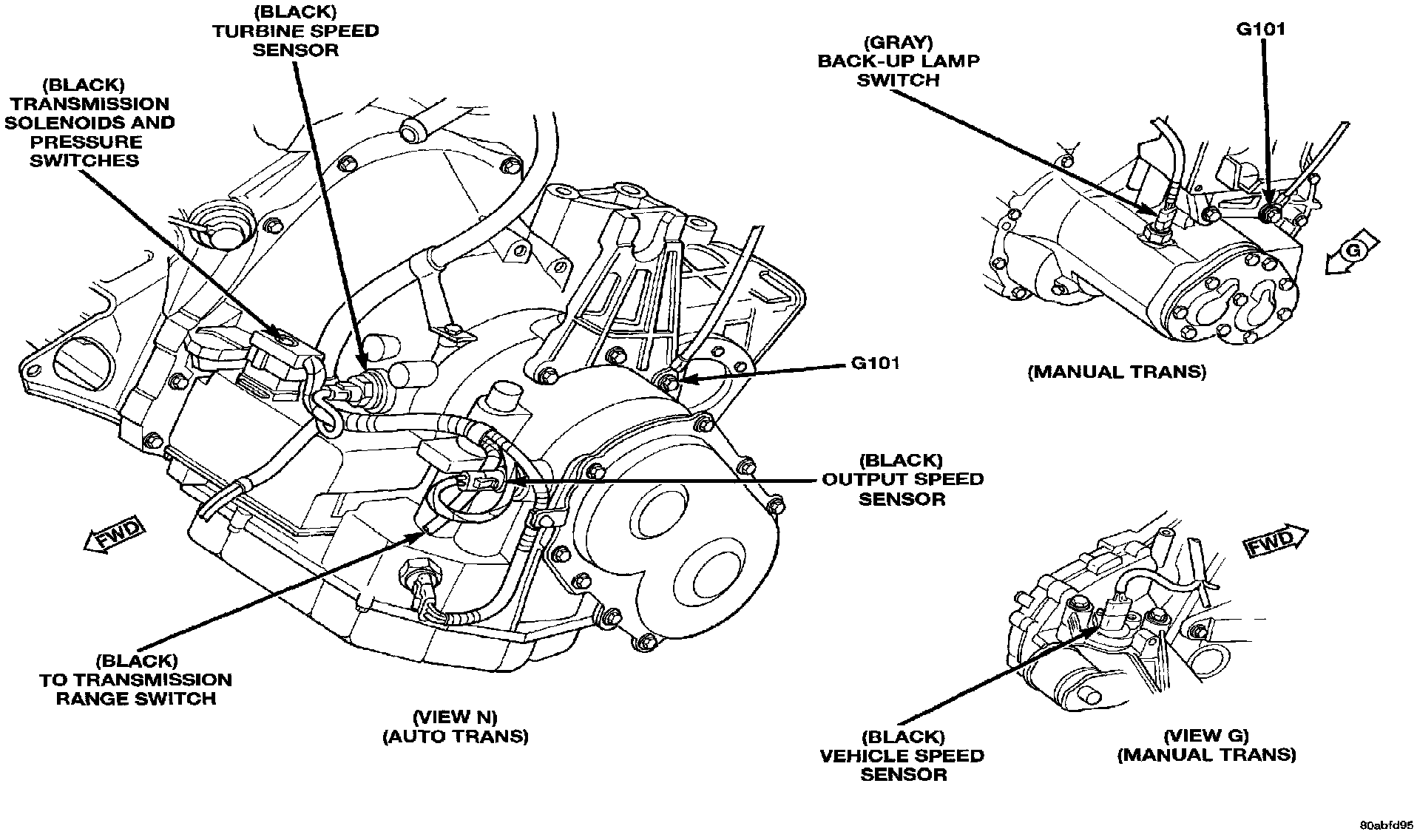 (BLACK)
TURBINE SPEED
SENSOR

(BLACK)
TRANSMISSION
SOLENOIDS AND
PRESSURE
SWITCHES

(GRAY)
BACK-UP LAMP
SWITCH

G101

G

G101

(MANUAL TRANS)

(BLACK)
OUTPUT SPEED
SENSOR

FWD

FWD

(BLACK)
TO TRANSMISSION
RANGE SWITCH

(VIEW N)
(AUTO TRANS)

(BLACK)
VEHICLE SPEED
SENSOR

(VIEW G)
(MANUAL TRANS)

80abfd95