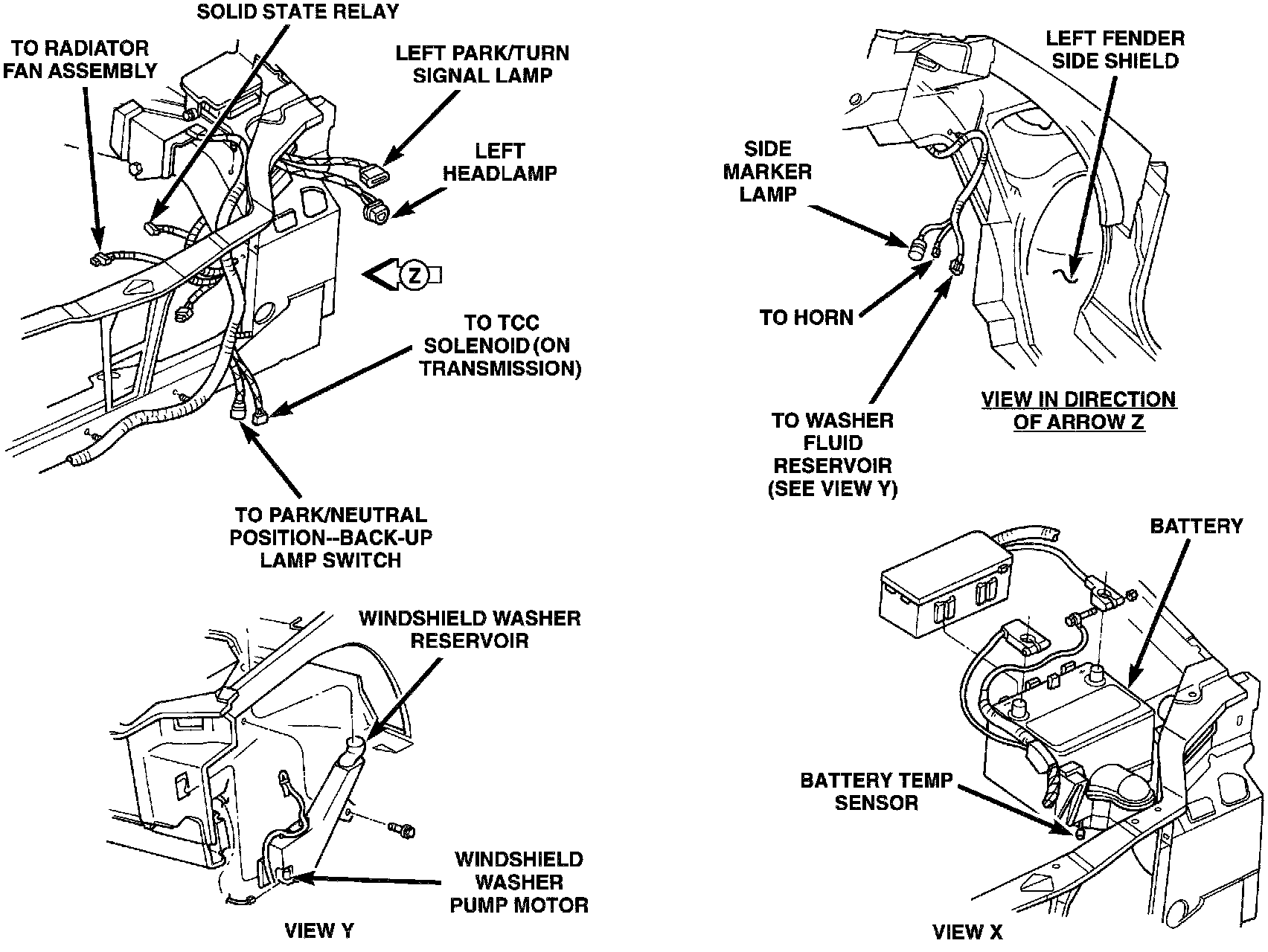 SOLID STATE RELAY

TO RADIATOR FAN ASSEMBLY

LEFT PARK/TURN SIGNAL LAMP

LEFT HEADLAMP

Z

TO TCC SOLENOID (ON TRANSMISSION)

TO PARK/NEUTRAL POSITION--BACK-UP LAMP SWITCH

LEFT FENDER SIDE SHIELD

SIDE MARKER LAMP

TO HORN

TO WASHER FLUID RESERVOIR (SEE VIEW Y)

VIEW IN DIRECTION OF ARROW Z

WINDSHIELD WASHER RESERVOIR

WINDSHIELD WASHER PUMP MOTOR

VIEW Y

BATTERY

BATTERY TEMP SENSOR

VIEW X