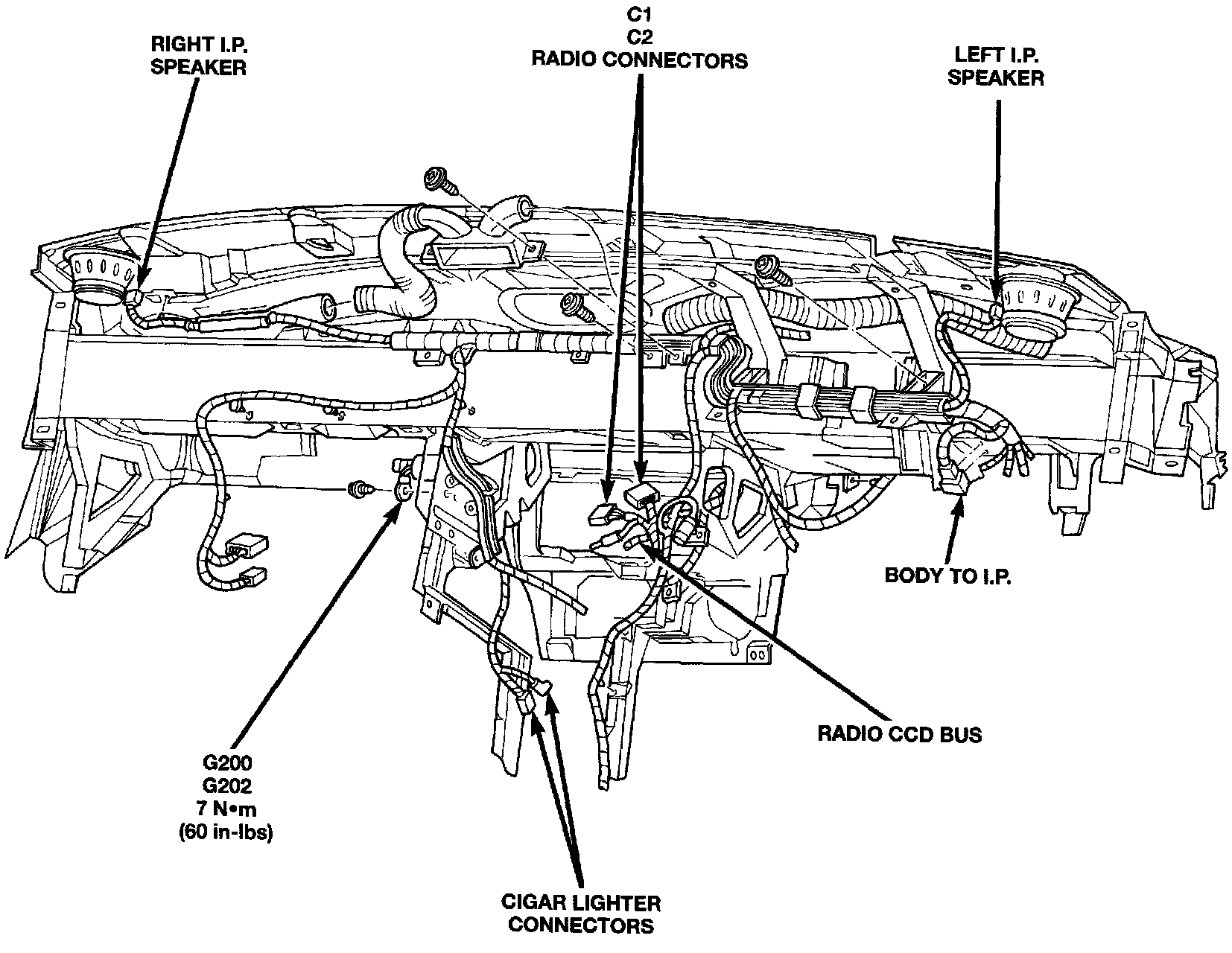 RIGHT I.P.
SPEAKER

C1
C2
RADIO CONNECTORS

LEFT I.P.
SPEAKER

BODY TO I.P.

RADIO CCD BUS

G200
G202
7 N•m
(60 in-lbs)

CIGAR LIGHTER
CONNECTORS