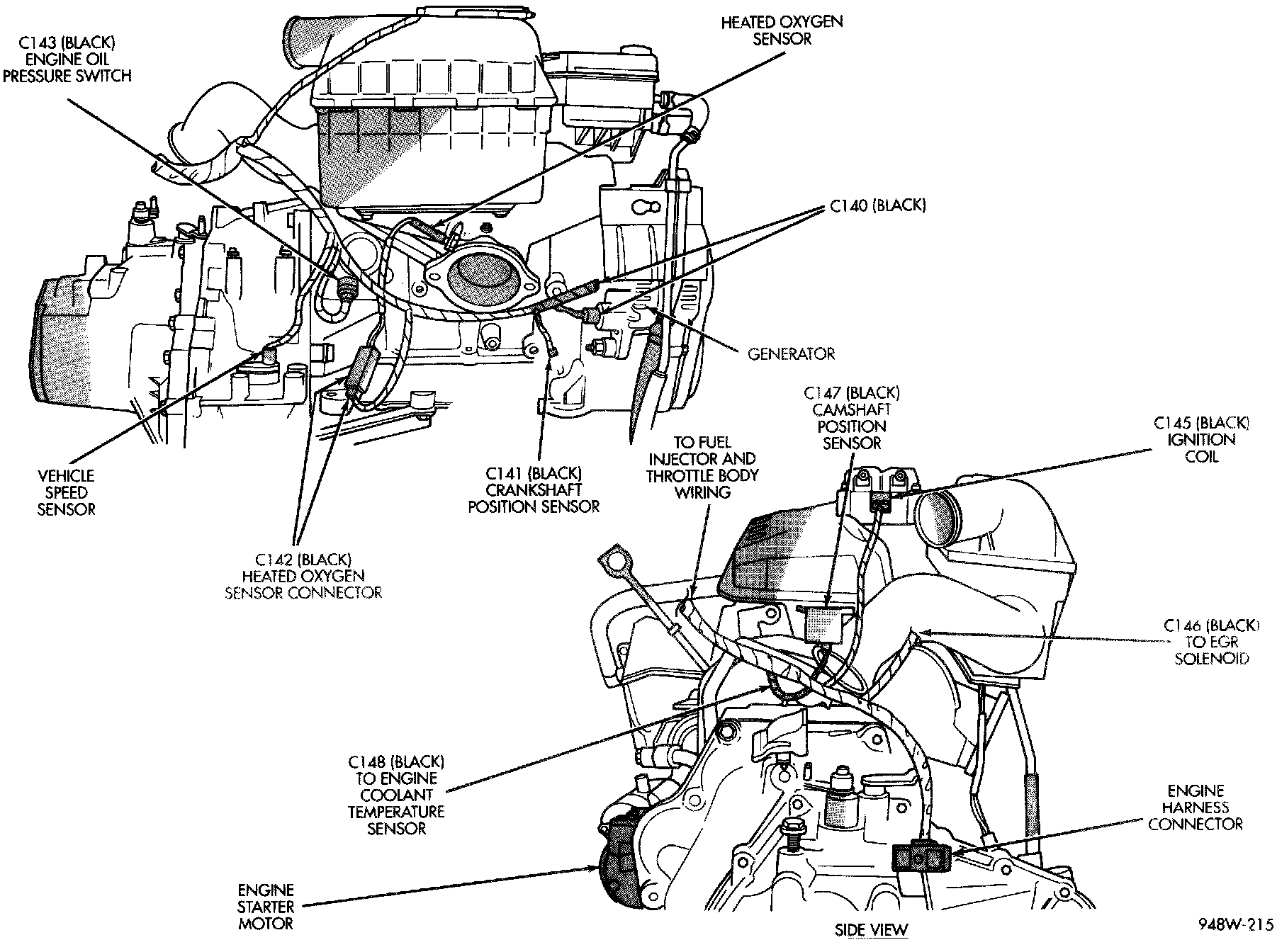 C143 (BLACK)
ENGINE OIL
PRESSURE SWITCH

HEATED OXYGEN
SENSOR

C140 (BLACK)

GENERATOR

VEHICLE
SPEED
SENSOR

C142 (BLACK)
HEATED OXYGEN
SENSOR CONNECTOR

C141 (BLACK)
CRANKSHAFT
POSITION SENSOR

TO FUEL
INJECTOR AND
THROTTLE BODY
WIRING

C147 (BLACK)
CAMSHAFT
POSITION
SENSOR

C145 (BLACK)
IGNITION
COIL

C146 (BLACK)
TO EGR
SOLENOID

C148 (BLACK)
TO ENGINE
COOLANT
TEMPERATURE
SENSOR

ENGINE
HARNESS
CONNECTOR

ENGINE
STARTER
MOTOR

SIDE VIEW

948W-215