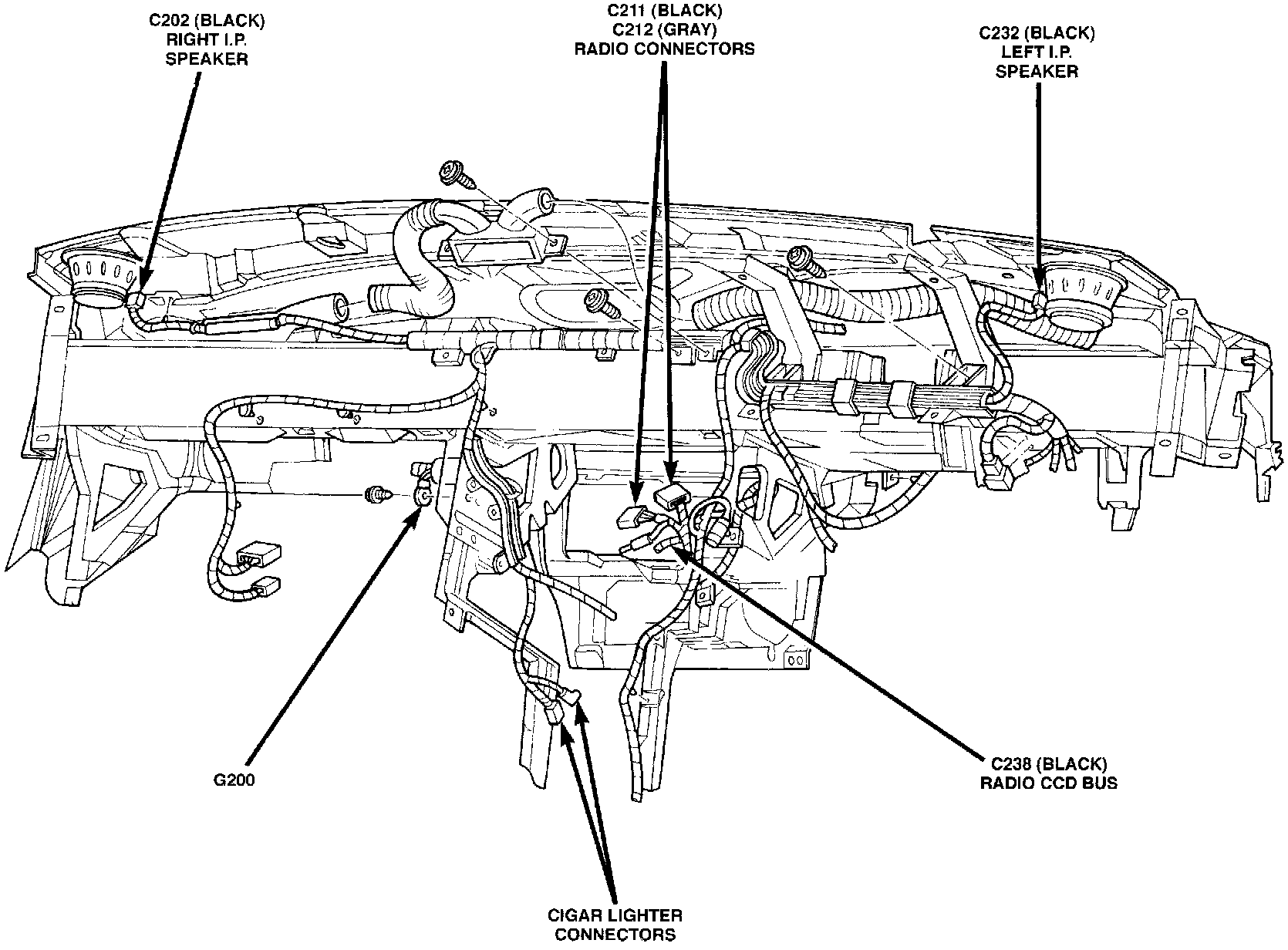 C202 (BLACK)
RIGHT I.P.
SPEAKER

C211 (BLACK)
C212 (GRAY)
RADIO CONNECTORS

C232 (BLACK)
LEFT I.P.
SPEAKER

G200

C238 (BLACK)
RADIO CCD BUS

CIGAR LIGHTER
CONNECTORS