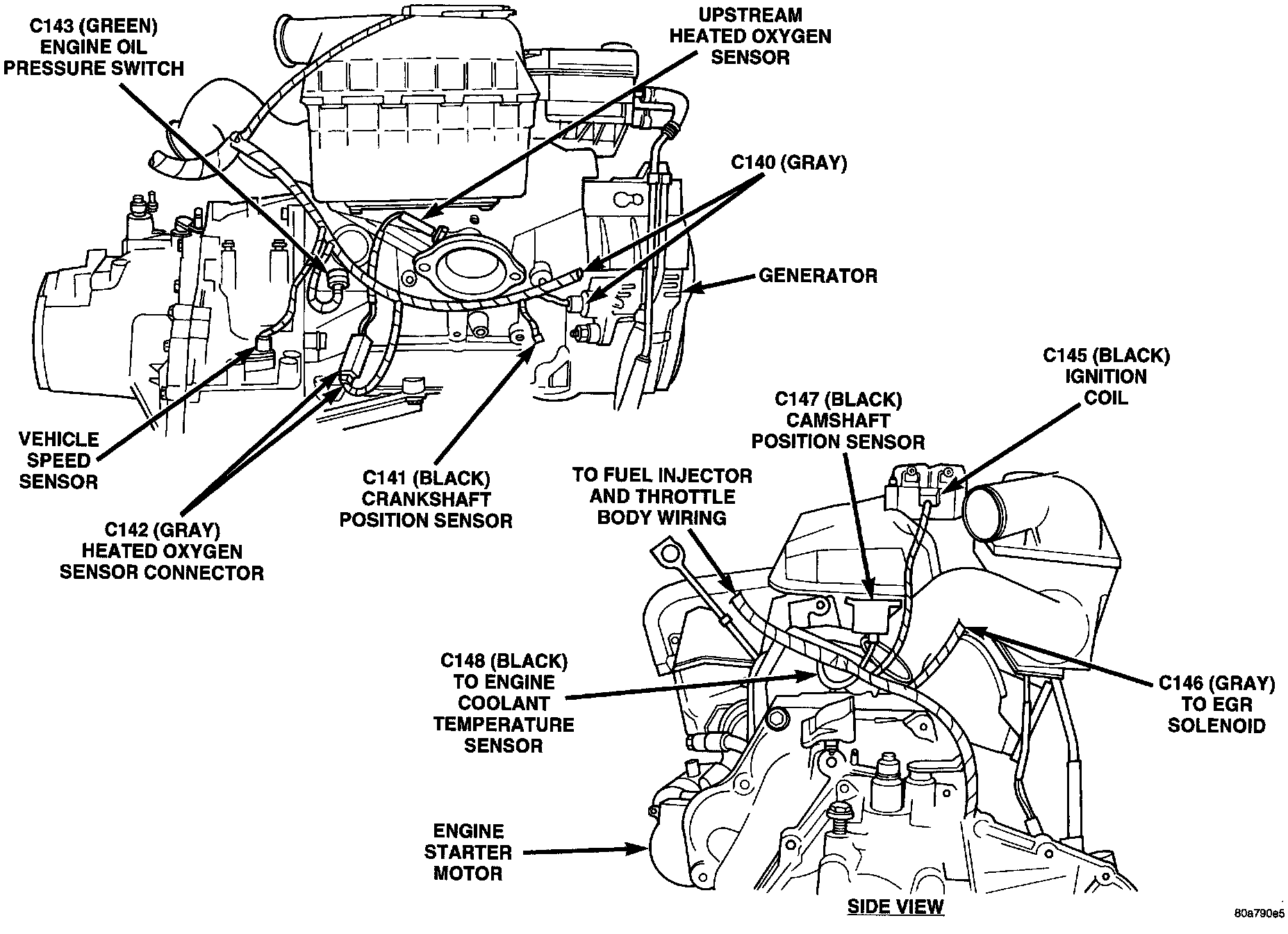 C143 (GREEN)
ENGINE OIL
PRESSURE SWITCH

UPSTREAM
HEATED OXYGEN
SENSOR

C140 (GRAY)

GENERATOR

VEHICLE
SPEED
SENSOR

C142 (GRAY)
HEATED OXYGEN
SENSOR CONNECTOR

C141 (BLACK)
CRANKSHAFT
POSITION SENSOR

C145 (BLACK)
IGNITION
COIL

C147 (BLACK)
CAMSHAFT
POSITION SENSOR

TO FUEL INJECTOR
AND THROTTLE
BODY WIRING

C148 (BLACK)
TO ENGINE
COOLANT
TEMPERATURE
SENSOR

C146 (GRAY)
TO EGR
SOLENOID

ENGINE
STARTER
MOTOR

SIDE VIEW

80a790e5