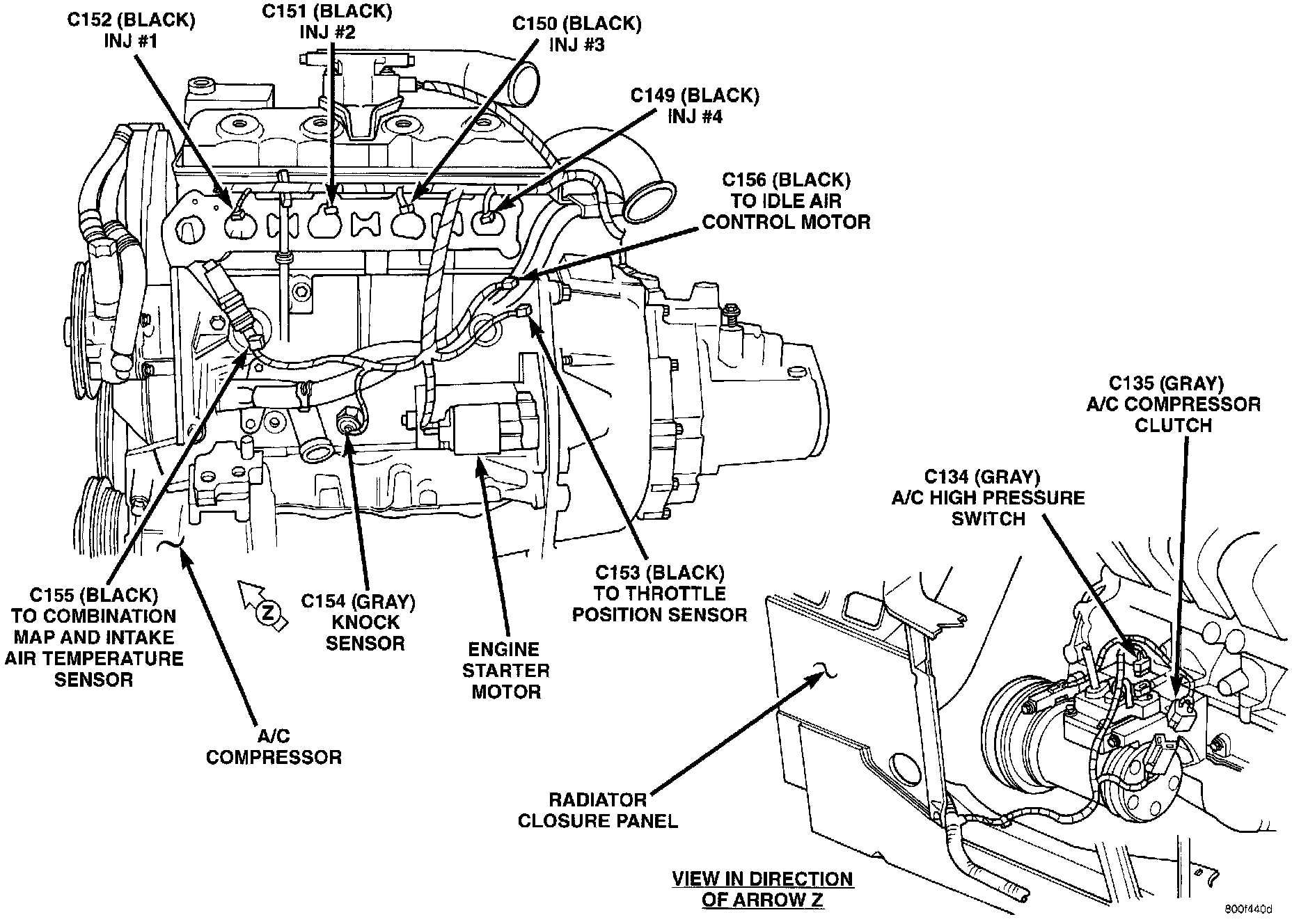 C152 (BLACK)
INJ #1

C151 (BLACK)
INJ #2

C150 (BLACK)
INJ #3

C149 (BLACK)
INJ #4

C156 (BLACK)
TO IDLE AIR
CONTROL MOTOR

C135 (GRAY)
A/C COMPRESSOR
CLUTCH

C134 (GRAY)
A/C HIGH PRESSURE
SWITCH

C155 (BLACK)
TO COMBINATION
MAP AND INTAKE
AIR TEMPERATURE
SENSOR

Z

C154 (GRAY)
KNOCK
SENSOR

ENGINE
STARTER
MOTOR

C153 (BLACK)
TO THROTTLE
POSITION SENSOR

A/C
COMPRESSOR

RADIATOR
CLOSURE PANEL

VIEW IN DIRECTION
OF ARROW Z

800f440d