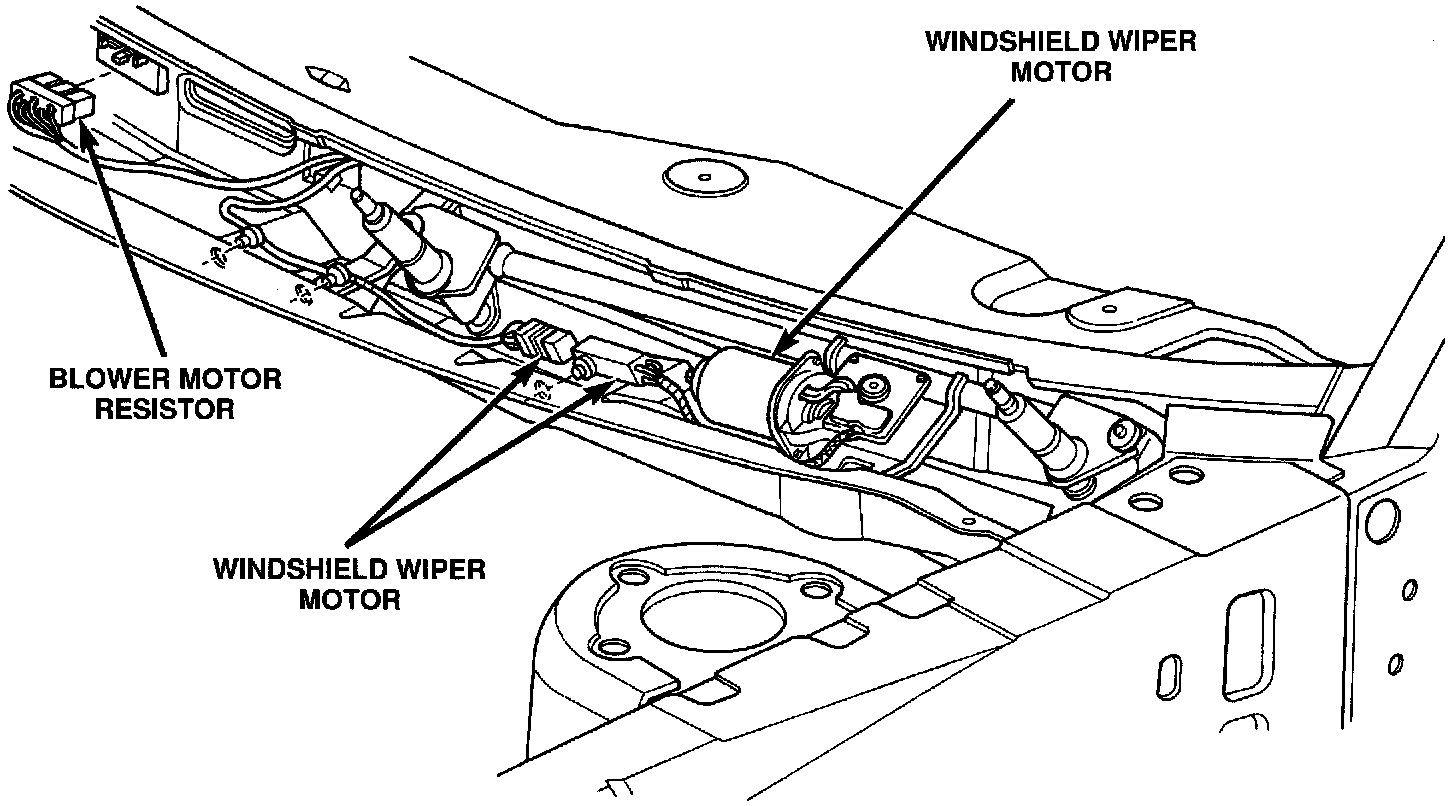 WINDSHIELD WIPER MOTOR

BLOWER MOTOR RESISTOR

WINDSHIELD WIPER MOTOR