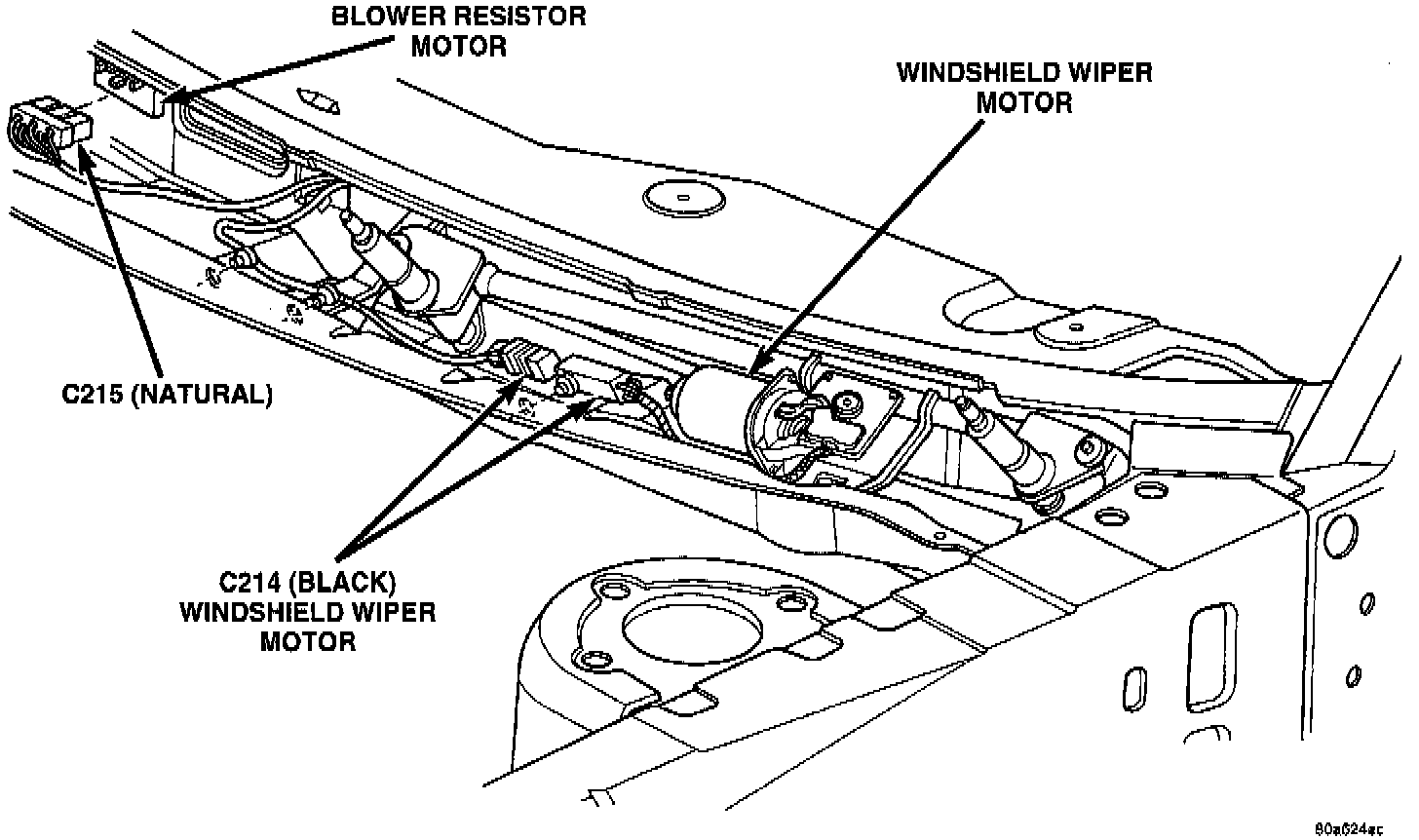 BLOWER RESISTOR MOTOR

WINDSHIELD WIPER MOTOR

C215 (NATURAL)

C214 (BLACK) WINDSHIELD WIPER MOTOR

80a624ec