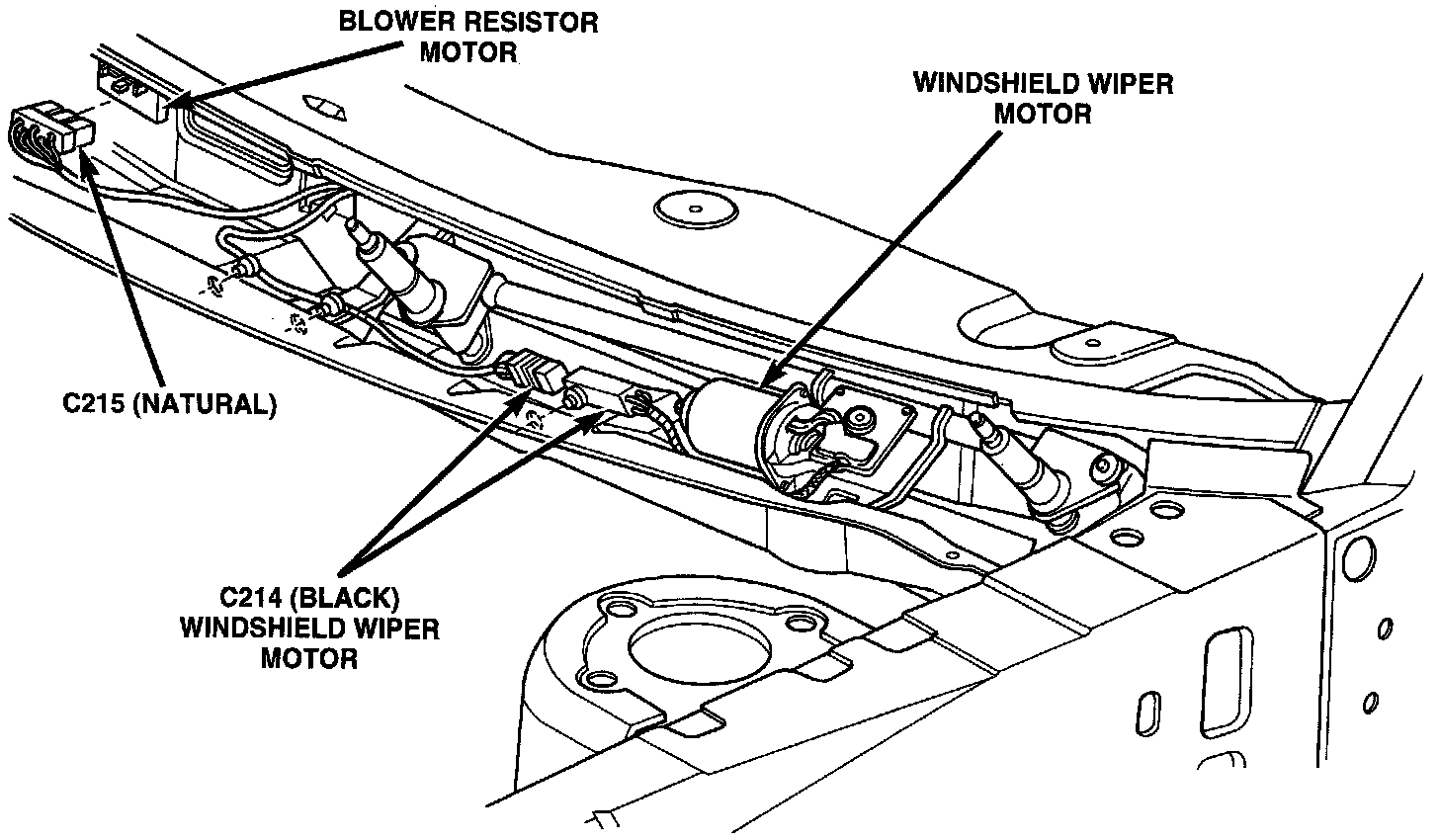 BLOWER RESISTOR MOTOR

WINDSHIELD WIPER MOTOR

C215 (NATURAL)

C214 (BLACK) WINDSHIELD WIPER MOTOR