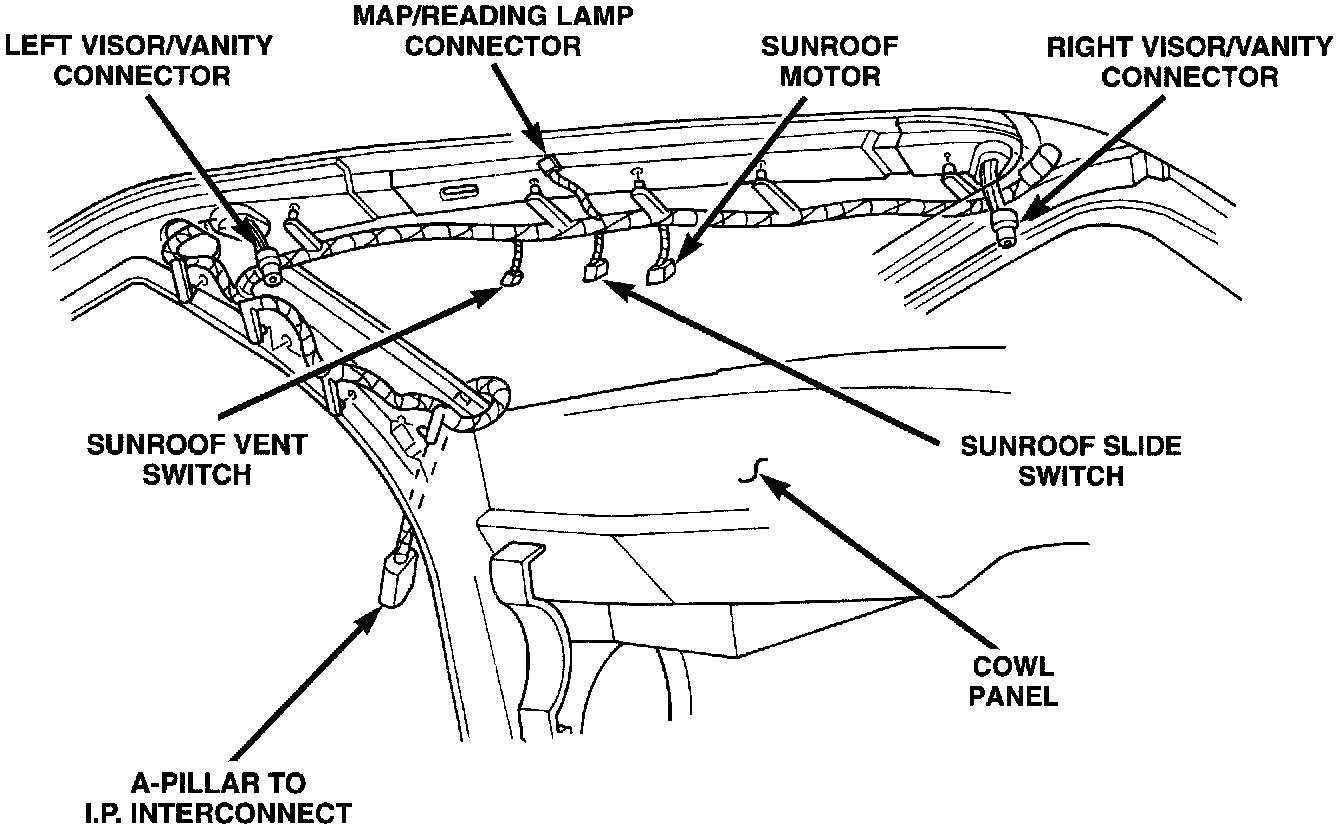 LEFT VISOR/VANITY CONNECTOR

MAP/READING LAMP CONNECTOR

SUNROOF MOTOR

RIGHT VISOR/VANITY CONNECTOR

SUNROOF VENT SWITCH

SUNROOF SLIDE SWITCH

COWL PANEL

A-PILLAR TO I.P. INTERCONNECT