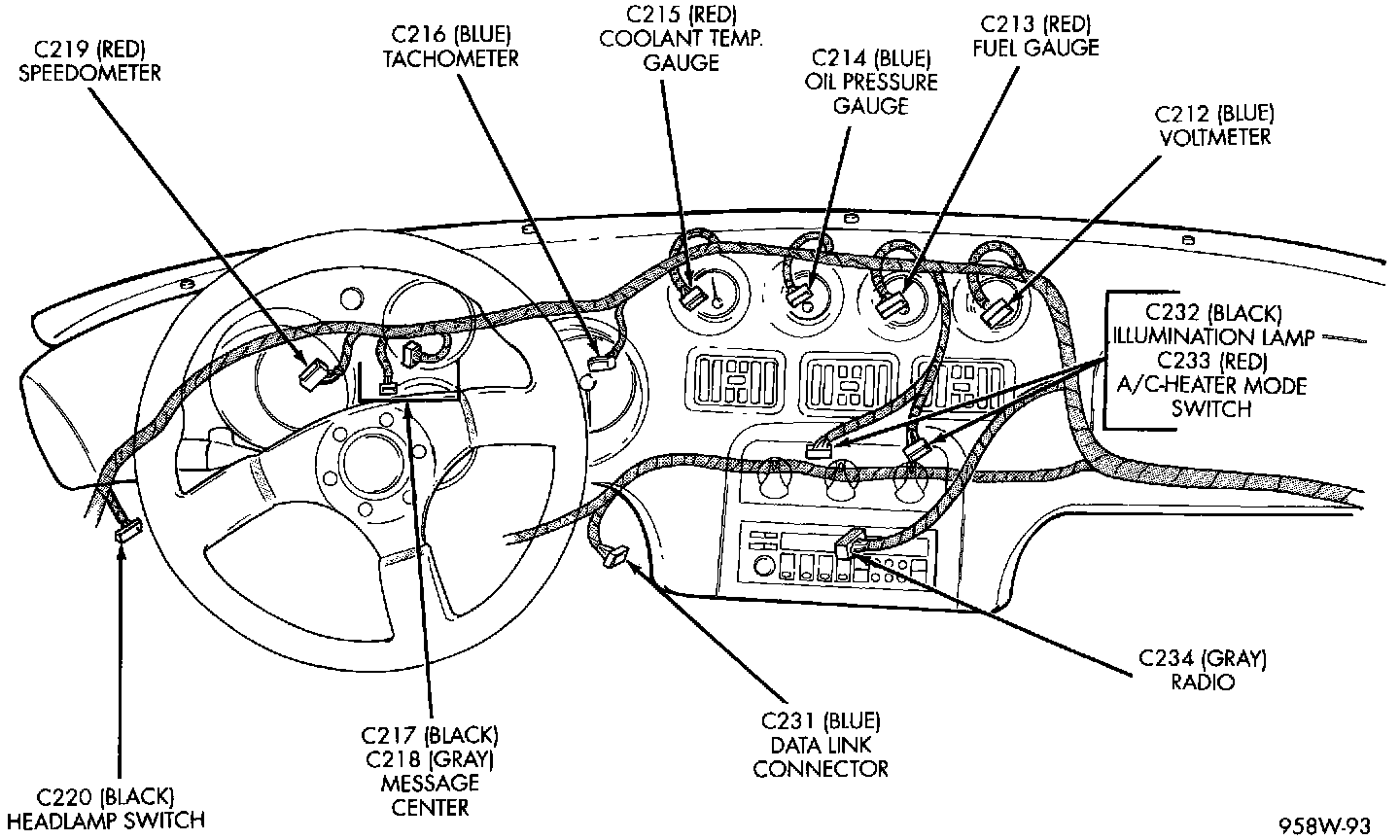 C219 (RED)
SPEEDOMETER

C216 (BLUE)
TACHOMETER

C215 (RED)
COOLANT TEMP.
GAUGE

C214 (BLUE)
OIL PRESSURE
GAUGE

C213 (RED)
FUEL GAUGE

C212 (BLUE)
VOLTMETER

C232 (BLACK)
ILLUMINATION LAMP
C233 (RED)
A/C-HEATER MODE
SWITCH

C234 (GRAY)
RADIO

C231 (BLUE)
DATA LINK
CONNECTOR

C217 (BLACK)
C218 (GRAY)
MESSAGE
CENTER

C220 (BLACK)
HEADLAMP SWITCH

958W-93