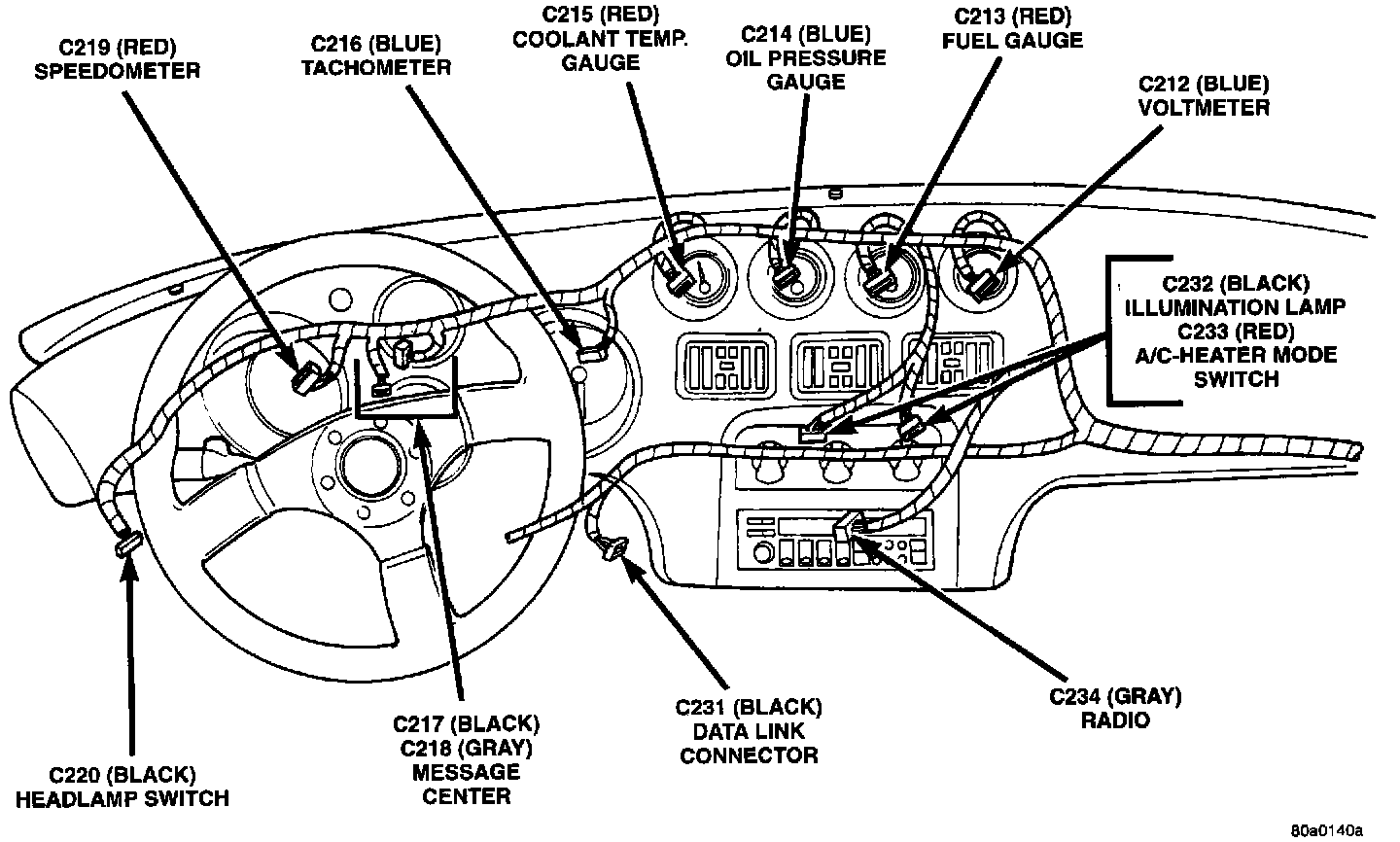 C219 (RED)
SPEEDOMETER

C216 (BLUE)
TACHOMETER

C215 (RED)
COOLANT TEMP.
GAUGE

C214 (BLUE)
OIL PRESSURE
GAUGE

C213 (RED)
FUEL GAUGE

C212 (BLUE)
VOLTMETER

C232 (BLACK)
ILLUMINATION LAMP
C233 (RED)
A/C-HEATER MODE
SWITCH

C220 (BLACK)
HEADLAMP SWITCH

C217 (BLACK)
C218 (GRAY)
MESSAGE
CENTER

C231 (BLACK)
DATA LINK
CONNECTOR

C234 (GRAY)
RADIO

80a0140a