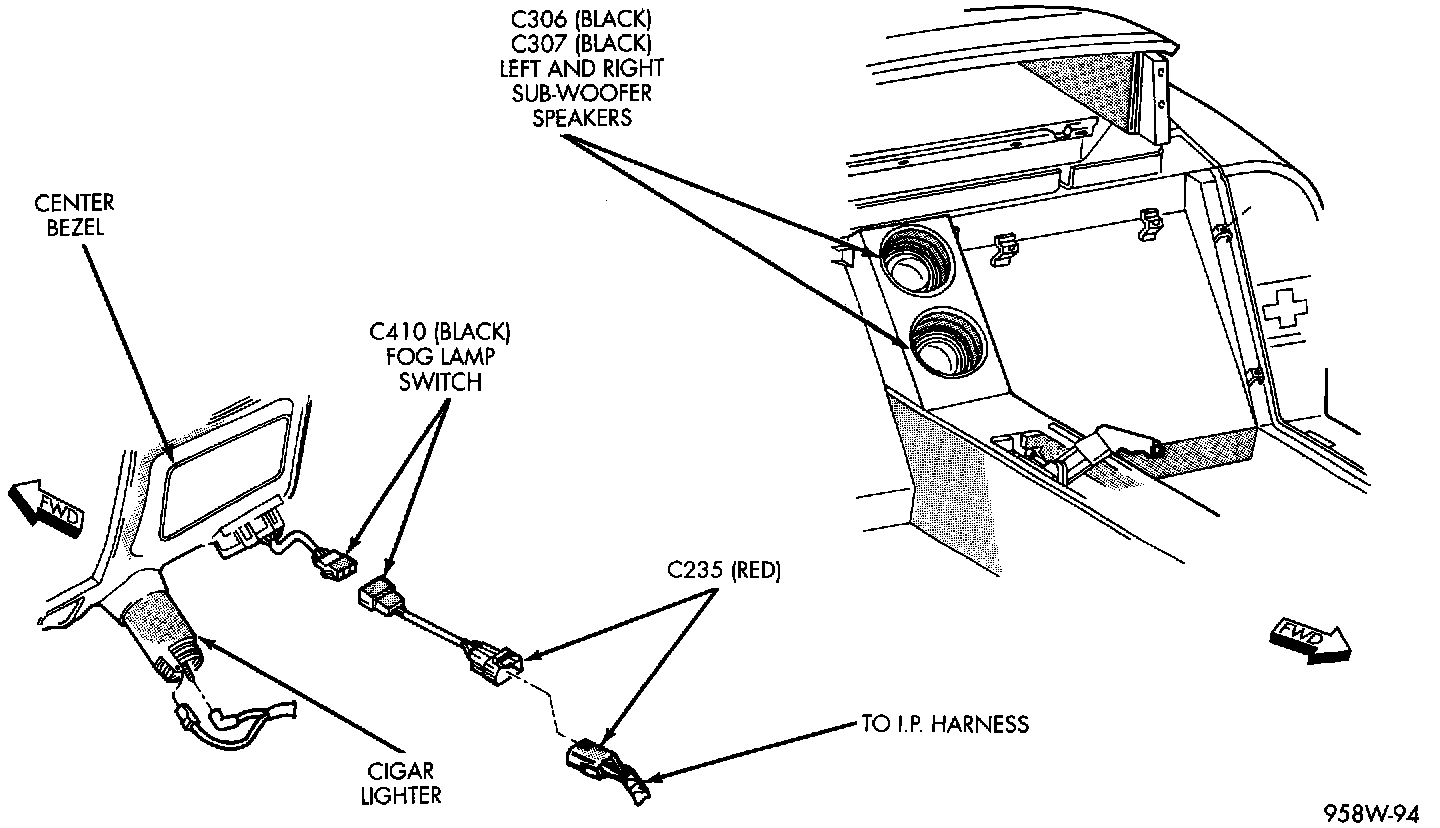 C306 (BLACK)
C307 (BLACK)
LEFT AND RIGHT
SUB-WOOFER
SPEAKERS

CENTER
BEZEL

C410 (BLACK)
FOG LAMP
SWITCH

FWD

C235 (RED)

FWD

TO I.P. HARNESS

CIGAR
LIGHTER

958W-94