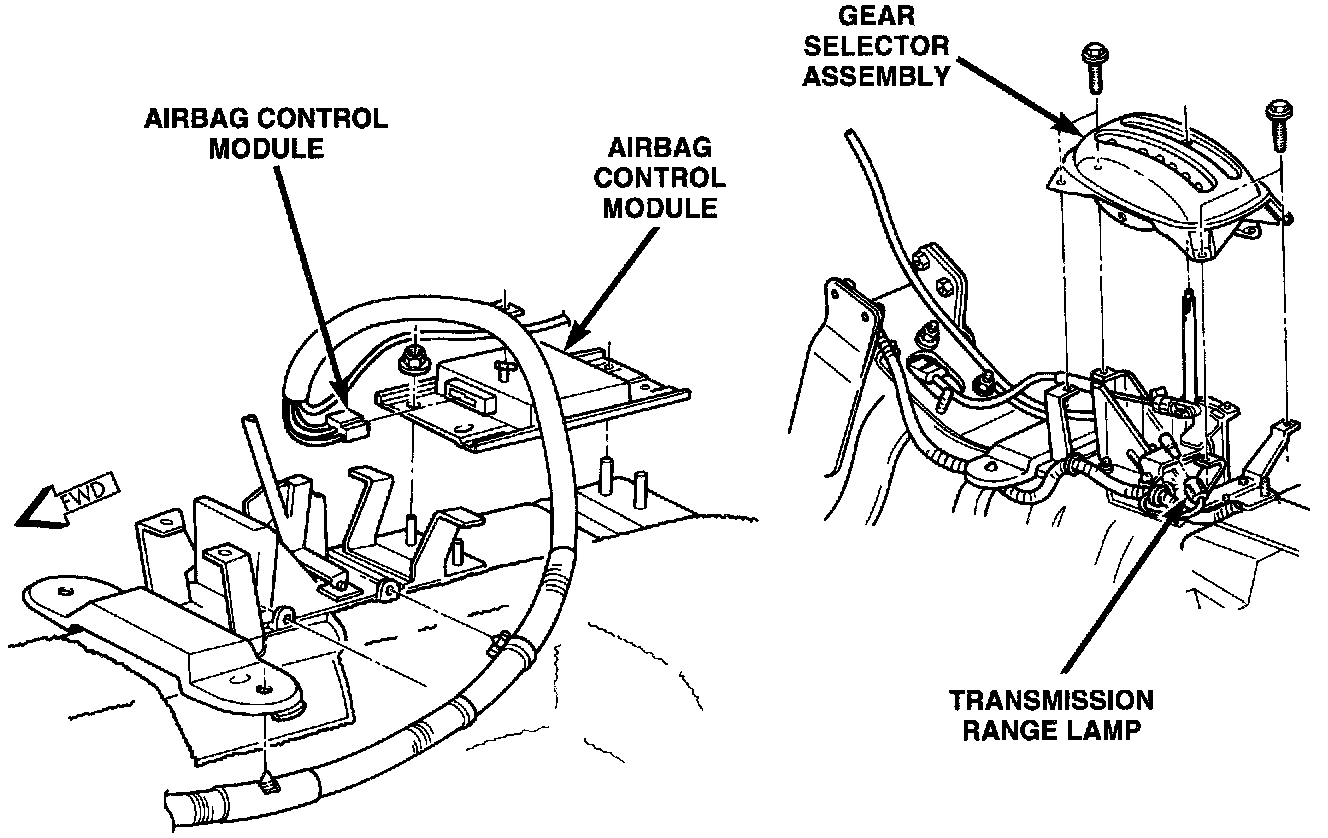 AIRBAG CONTROL MODULE

AIRBAG CONTROL MODULE

FWD

GEAR SELECTOR ASSEMBLY

TRANSMISSION RANGE LAMP