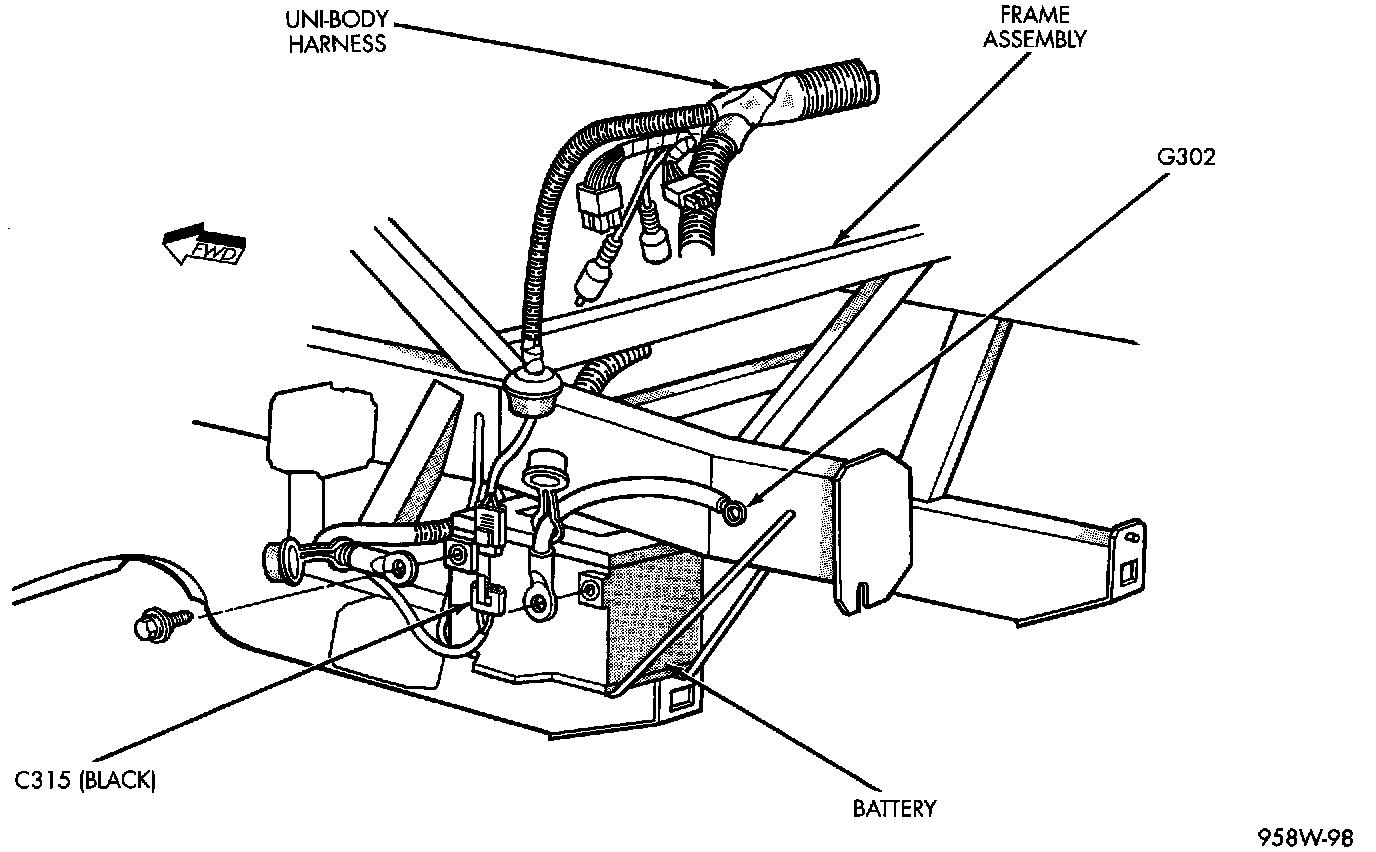 UNI-BODY HARNESS

FRAME ASSEMBLY

G302

FWD

C315 (BLACK)

BATTERY

958W-98