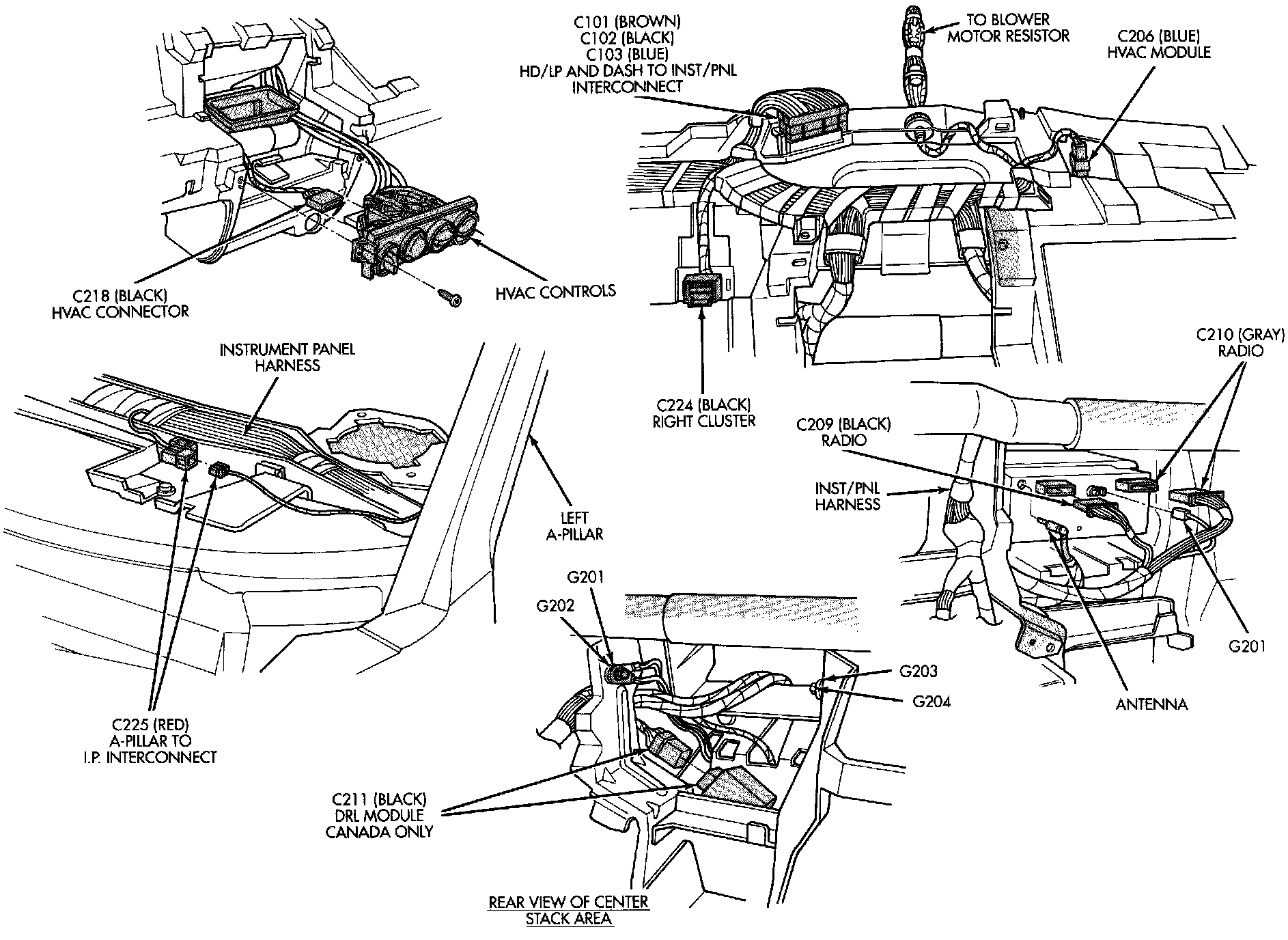 C101 (BROWN)
C102 (BLACK)
C103 (BLUE)
HD/LP AND DASH TO INST/PNL
INTERCONNECT

TO BLOWER
MOTOR RESISTOR

C206 (BLUE)
HVAC MODULE

C218 (BLACK)
HVAC CONNECTOR

HVAC CONTROLS

INSTRUMENT PANEL
HARNESS

C224 (BLACK)
RIGHT CLUSTER

C210 (GRAY)
RADIO

C209 (BLACK)
RADIO

INST/PNL
HARNESS

LEFT
A-PILLAR

G201

G202

G203

G204

G201

ANTENNA

C225 (RED)
A-PILLAR TO
I.P. INTERCONNECT

C211 (BLACK)
DRL MODULE
CANADA ONLY

REAR VIEW OF CENTER
STACK AREA