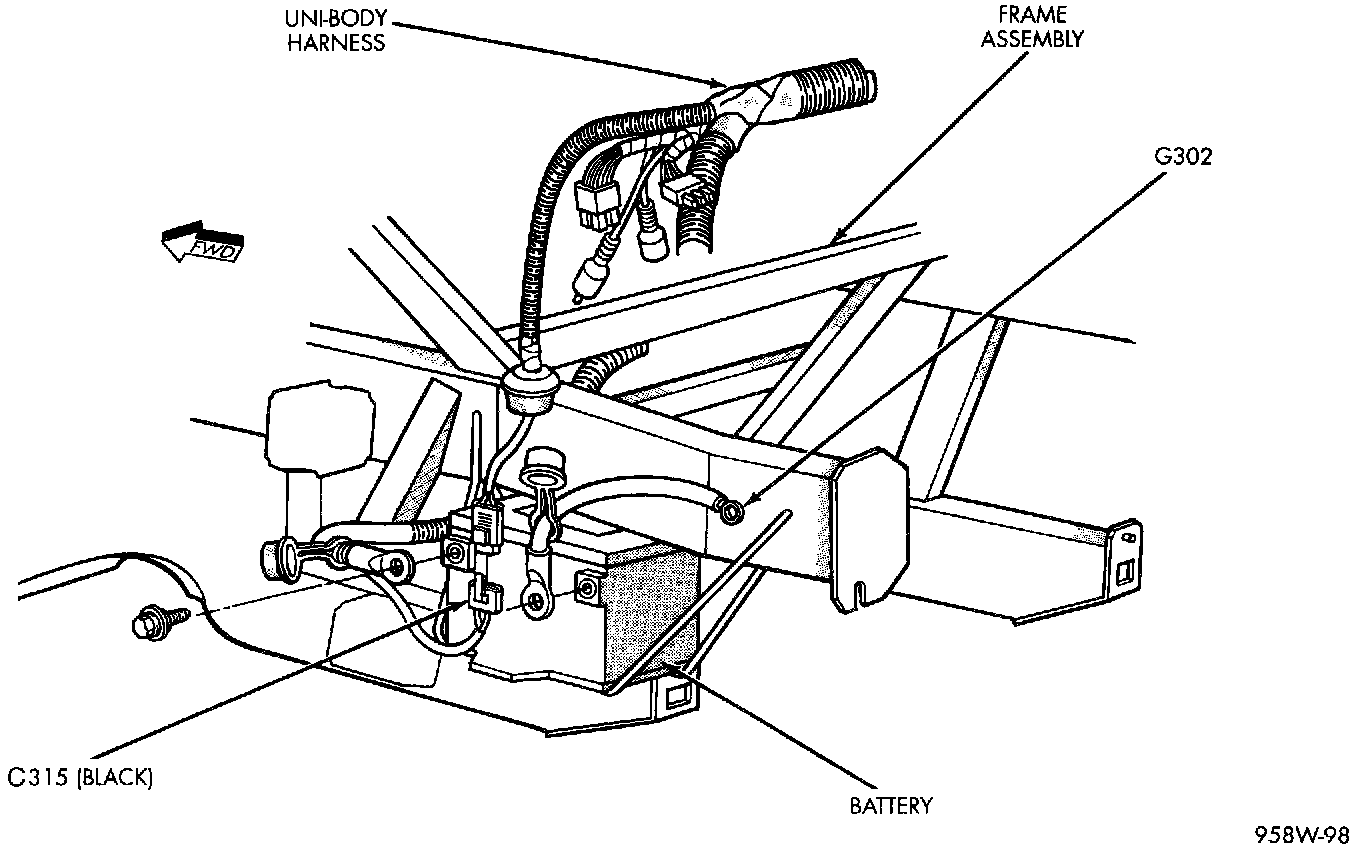 UNI-BODY HARNESS

FRAME ASSEMBLY

G302

FWD

C315 (BLACK)

BATTERY

958W-98