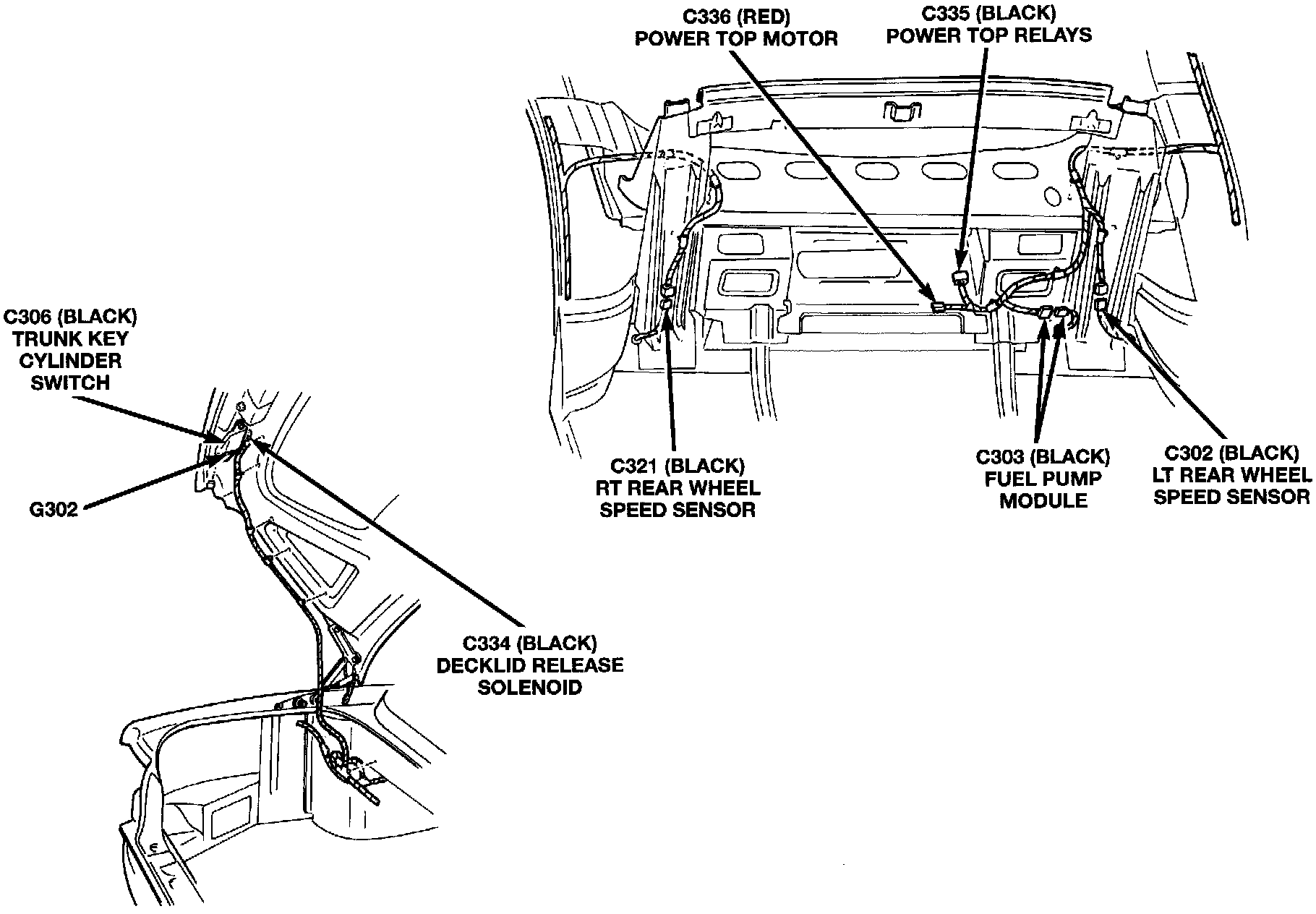 C336 (RED)
POWER TOP MOTOR

C335 (BLACK)
POWER TOP RELAYS

C306 (BLACK)
TRUNK KEY
CYLINDER
SWITCH

G302

C321 (BLACK)
RT REAR WHEEL
SPEED SENSOR

C303 (BLACK)
FUEL PUMP
MODULE

C302 (BLACK)
LT REAR WHEEL
SPEED SENSOR

C334 (BLACK)
DECKLID RELEASE
SOLENOID