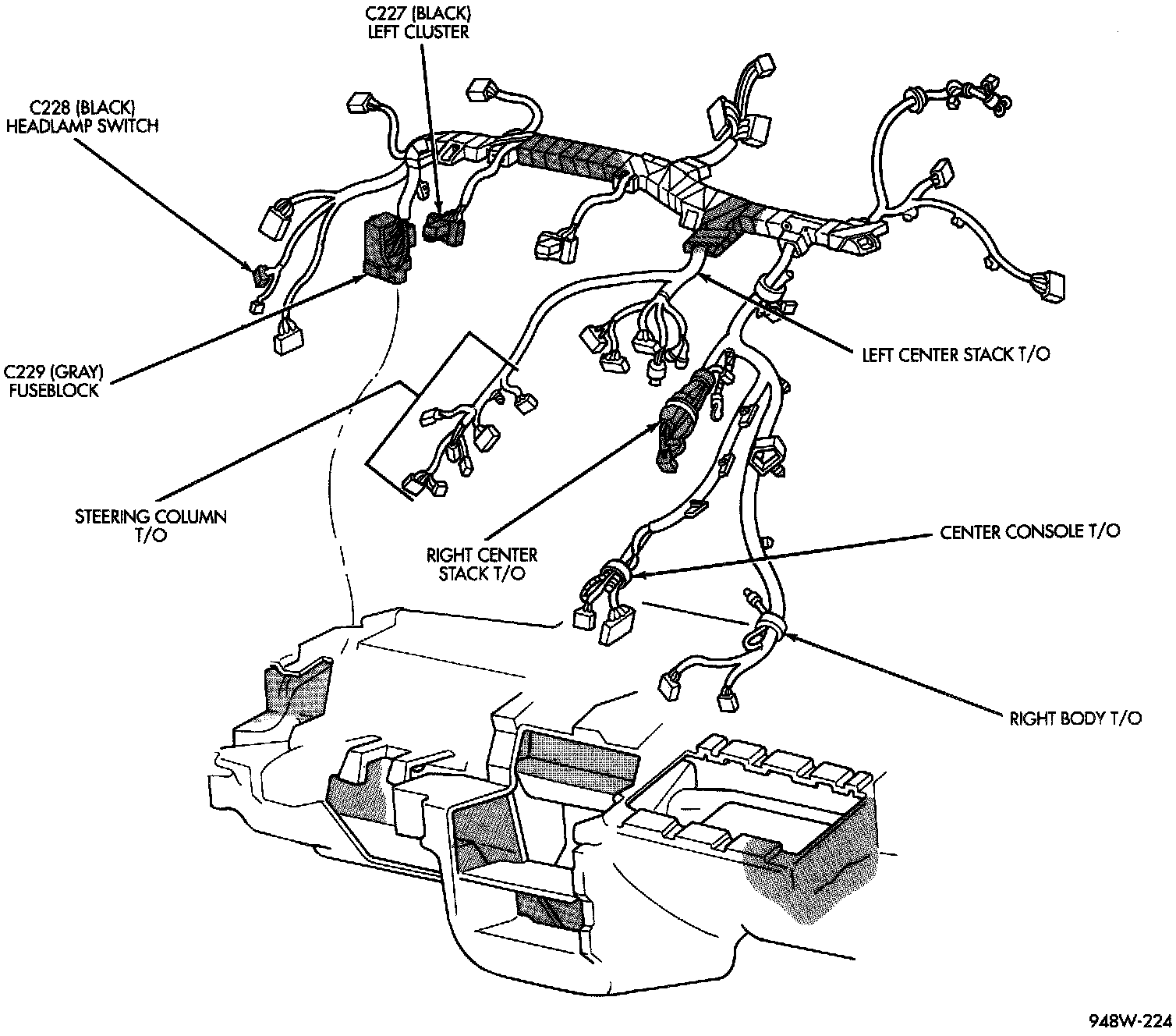 C227 (BLACK)
LEFT CLUSTER

C228 (BLACK)
HEADLAMP SWITCH

C229 (GRAY)
FUSEBLOCK

LEFT CENTER STACK T/O

STEERING COLUMN
T/O

RIGHT CENTER
STACK T/O

CENTER CONSOLE T/O

RIGHT BODY T/O

948W-224