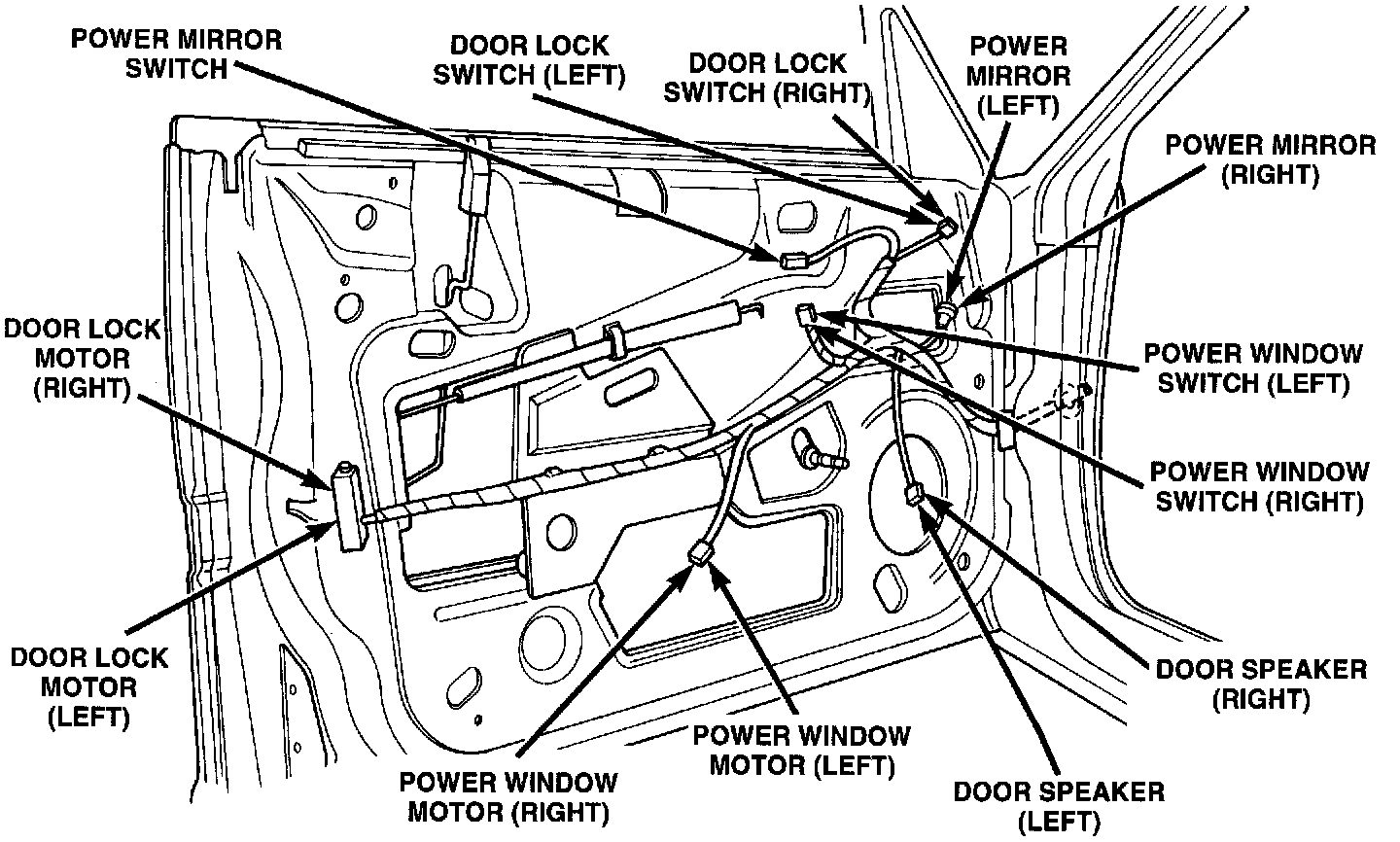 POWER MIRROR SWITCH

DOOR LOCK SWITCH (LEFT)

DOOR LOCK SWITCH (RIGHT)

POWER MIRROR (LEFT)

POWER MIRROR (RIGHT)

DOOR LOCK MOTOR (RIGHT)

POWER WINDOW SWITCH (LEFT)

POWER WINDOW SWITCH (RIGHT)

DOOR LOCK MOTOR (LEFT)

DOOR SPEAKER (RIGHT)

POWER WINDOW MOTOR (LEFT)

POWER WINDOW MOTOR (RIGHT)

DOOR SPEAKER (LEFT)