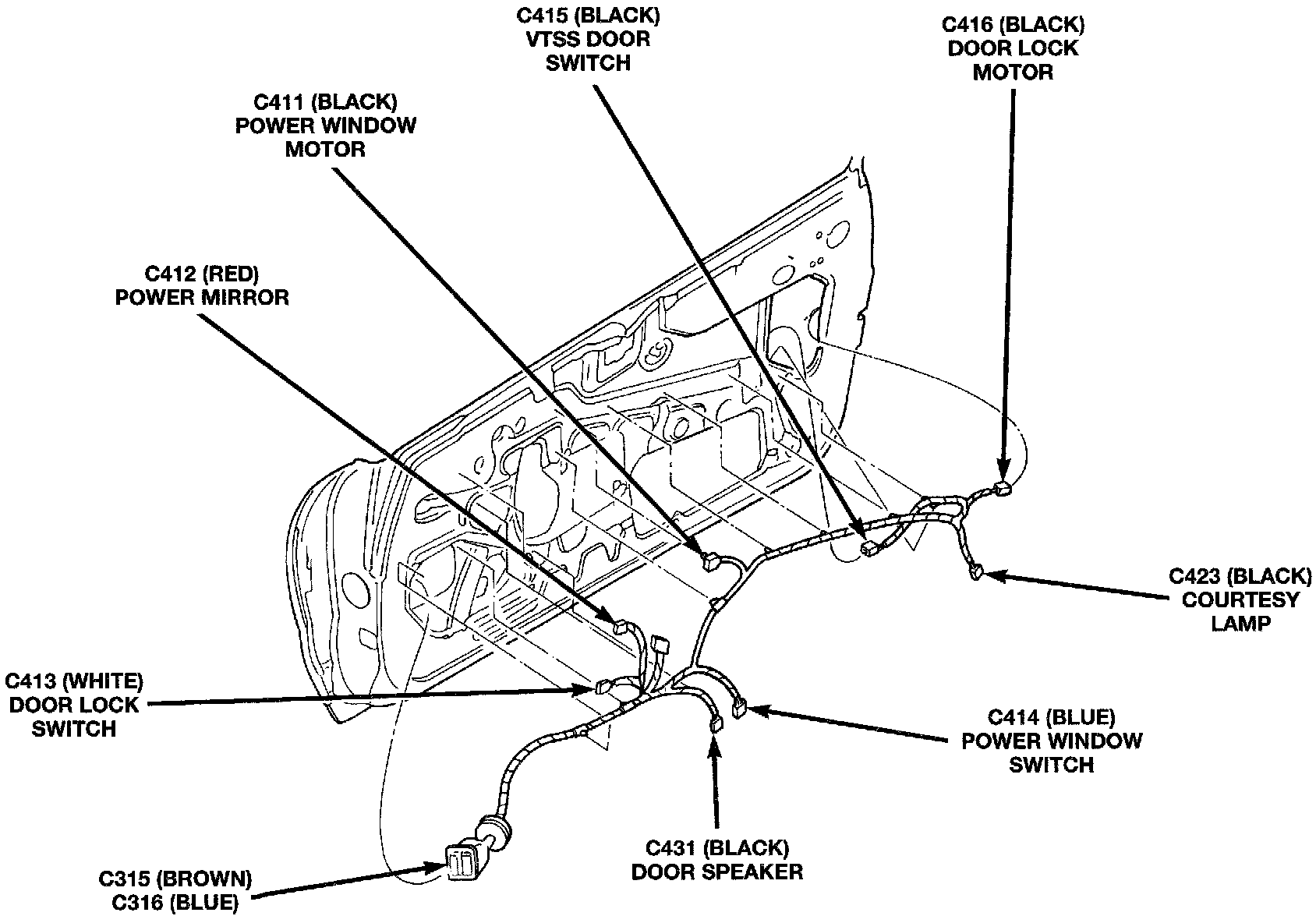 C415 (BLACK)
VTSS DOOR
SWITCH

C416 (BLACK)
DOOR LOCK
MOTOR

C411 (BLACK)
POWER WINDOW
MOTOR

C412 (RED)
POWER MIRROR

C423 (BLACK)
COURTESY
LAMP

C413 (WHITE)
DOOR LOCK
SWITCH

C414 (BLUE)
POWER WINDOW
SWITCH

C431 (BLACK)
DOOR SPEAKER

C315 (BROWN)
C316 (BLUE)